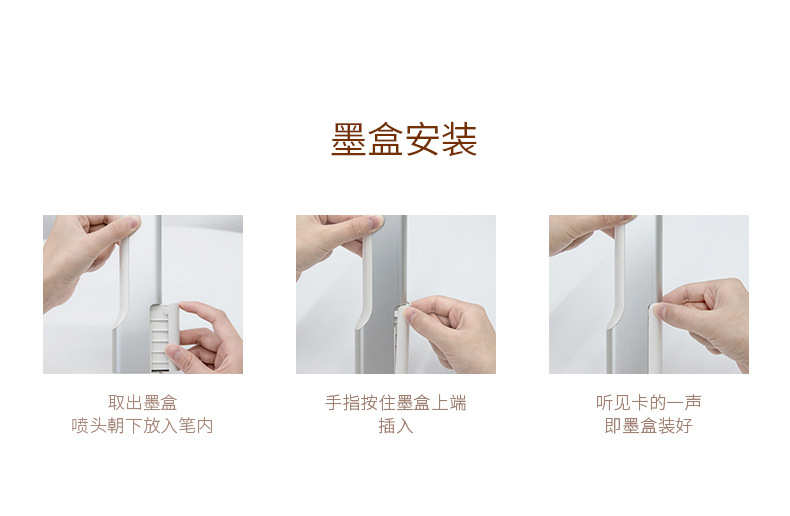 墨盒安装

取出墨盒
喷头朝下放入笔内

手指按住墨盒上端
插入

听见卡的一声
即墨盒装好