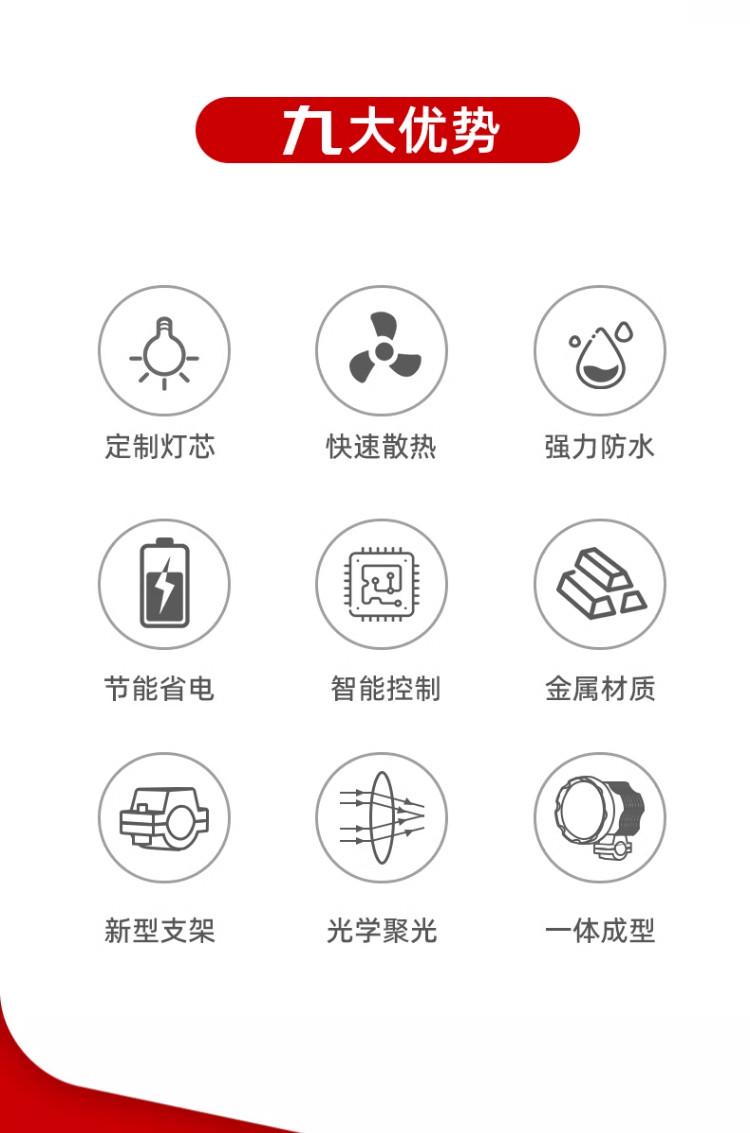 九大优势

定制灯芯

快速散热

强力防水

节能省电

智能控制

金属材质

新型支架

光学聚光

一体成型