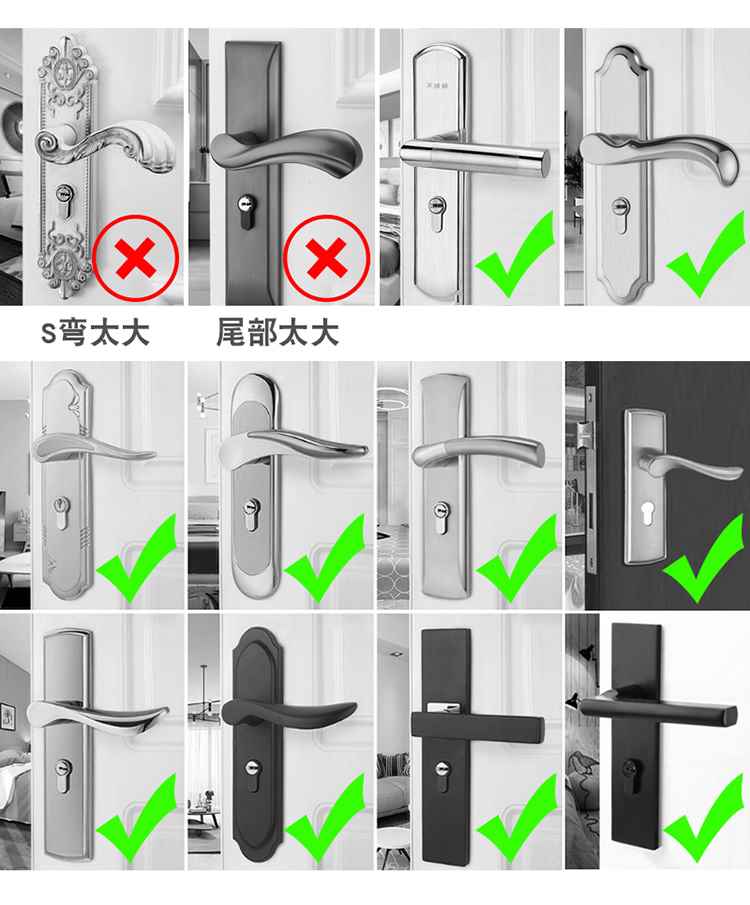 S弯太大

尾部太大