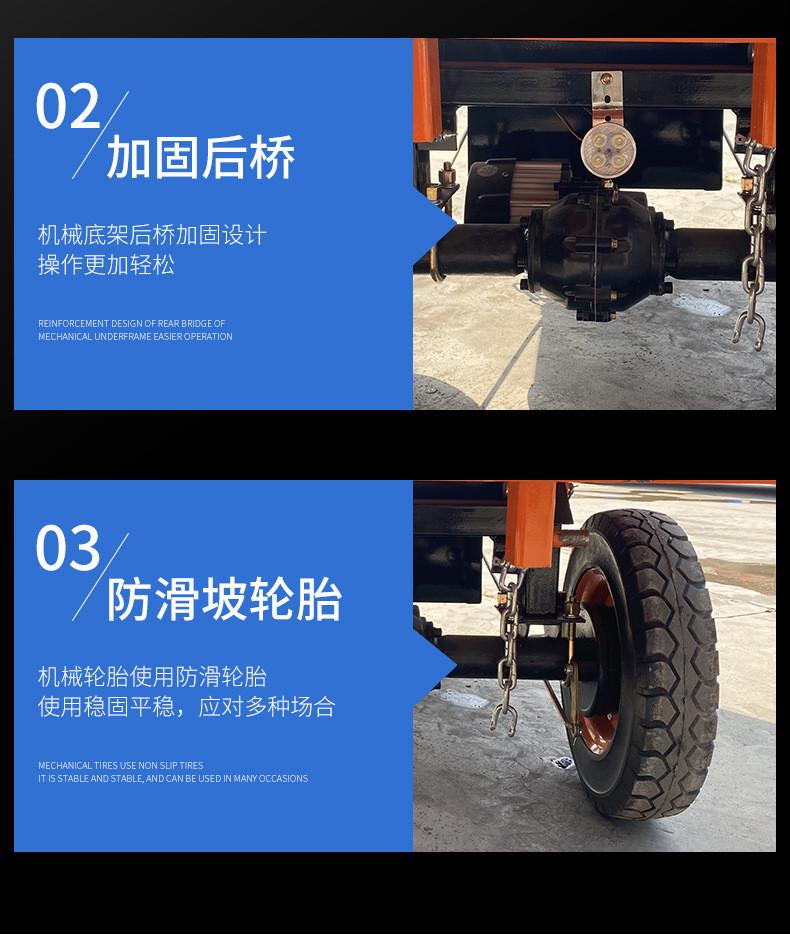 02
加固后桥

机械底架后桥加固设计
操作更加轻松

REINFORCEMENT DESIGN OF REAR BRIDGE OF MECHANICAL UNDERFRAME EASIER OPERATION

03
防滑坡轮胎

机械轮胎使用防滑轮胎
使用稳固平稳，应对多种场合

MECHANICAL TIRES USE NON SLIP TIRES
IT IS STABLE AND STABLE, AND CAN BE USED IN MANY OCCASIONS