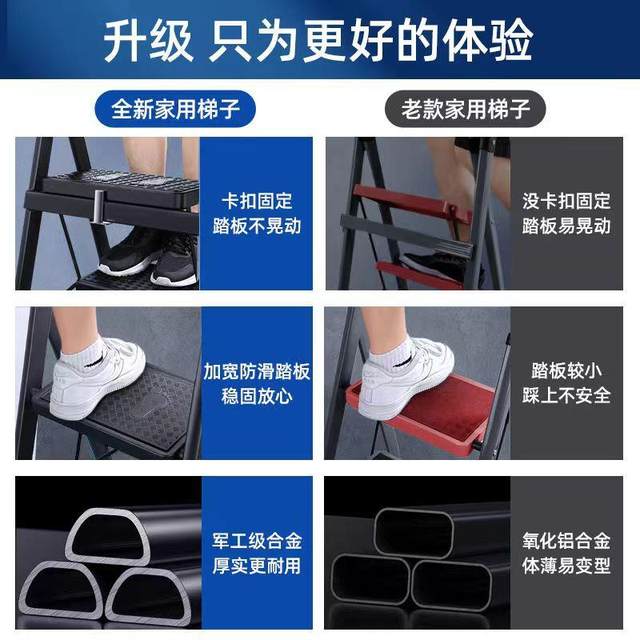 升级 只为更好的体验

全新家用梯子

卡扣固定
踏板不晃动

加宽防滑踏板
稳固放心

军工级合金
厚实更耐用

老款家用梯子

没卡扣固定
踏板易晃动

踏板较小
踩上不安全

氧化铝合金
体薄易变型