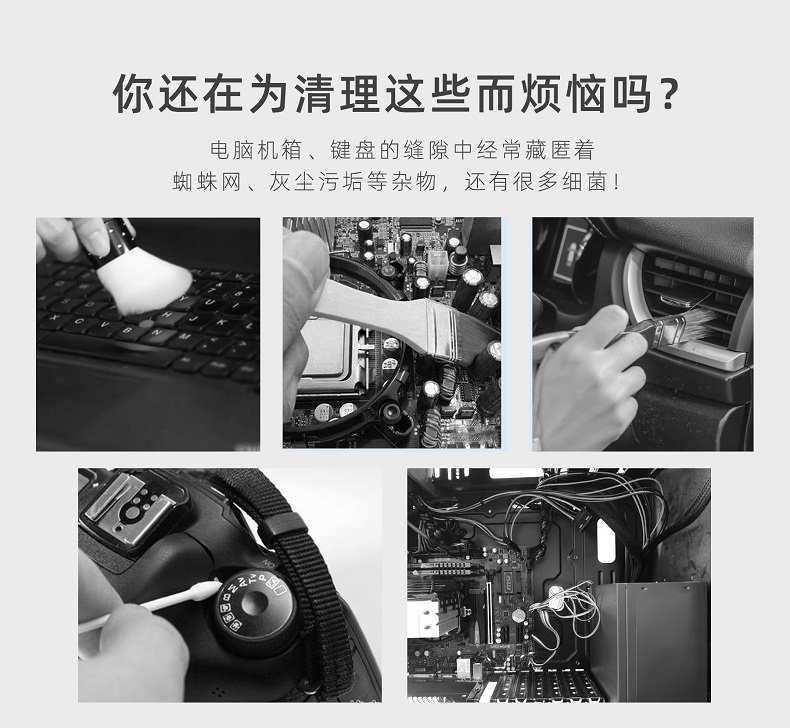 你还在为清理这些而烦恼吗？

电脑机箱、键盘的缝隙中经常藏匿着
蜘蛛网、灰尘污垢等杂物，还有很多细菌！