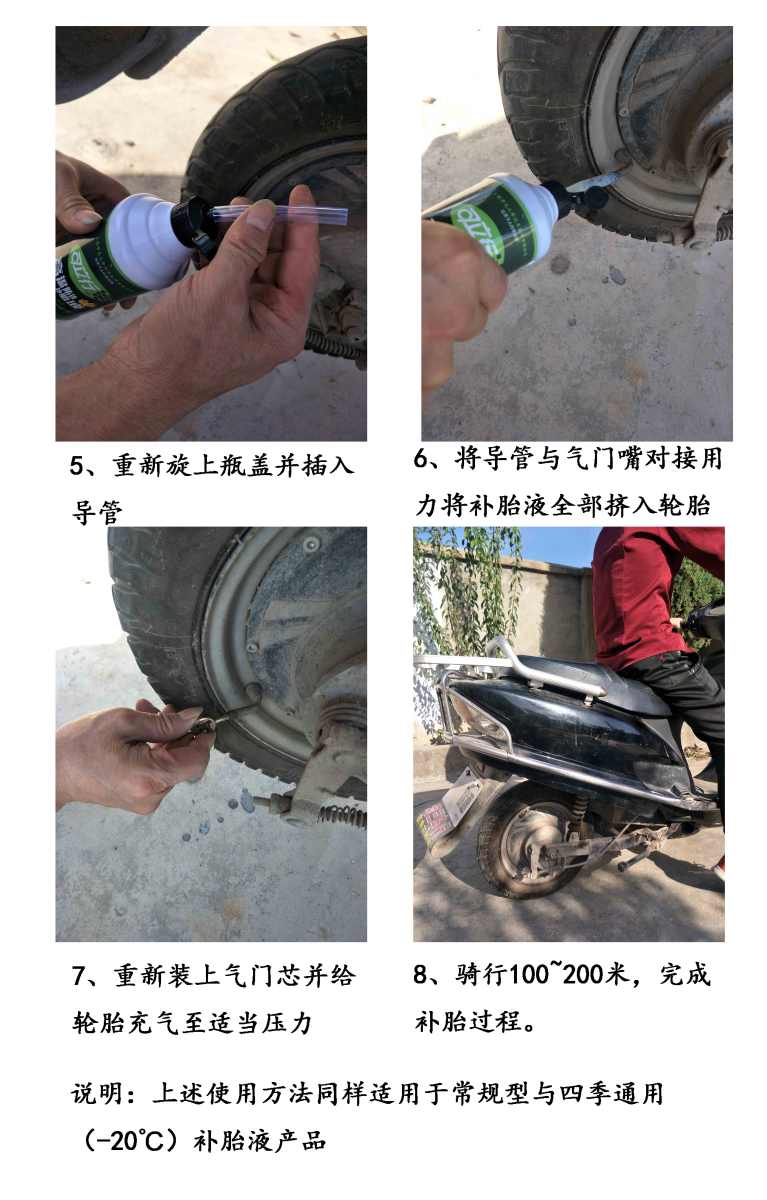 5、重新旋上瓶盖并插入导管

6、将导管与气门嘴对接用力将补胎液全部挤入轮胎

7、重新装上气门芯并给轮胎充气至适当压力

8、骑行100~200米，完成补胎过程。

说明：上述使用方法同样适用于常规型与四季通用（-20℃）补胎液产品