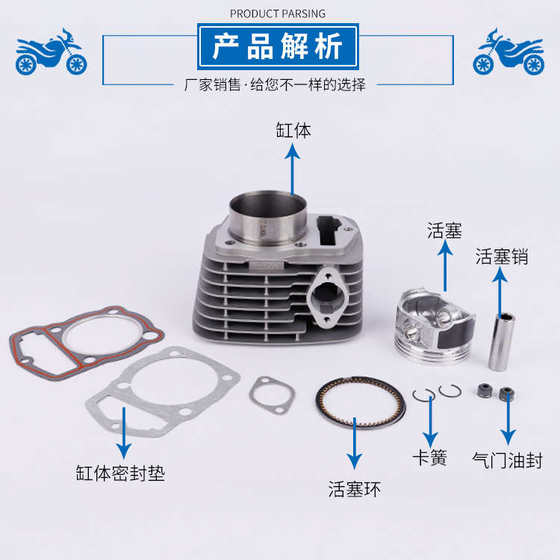 PRODUCT PARSING
产品解析
厂家销售·给您不一样的选择

缸体
活塞
活塞销
缸体密封垫
活塞环
卡簧
气门油封