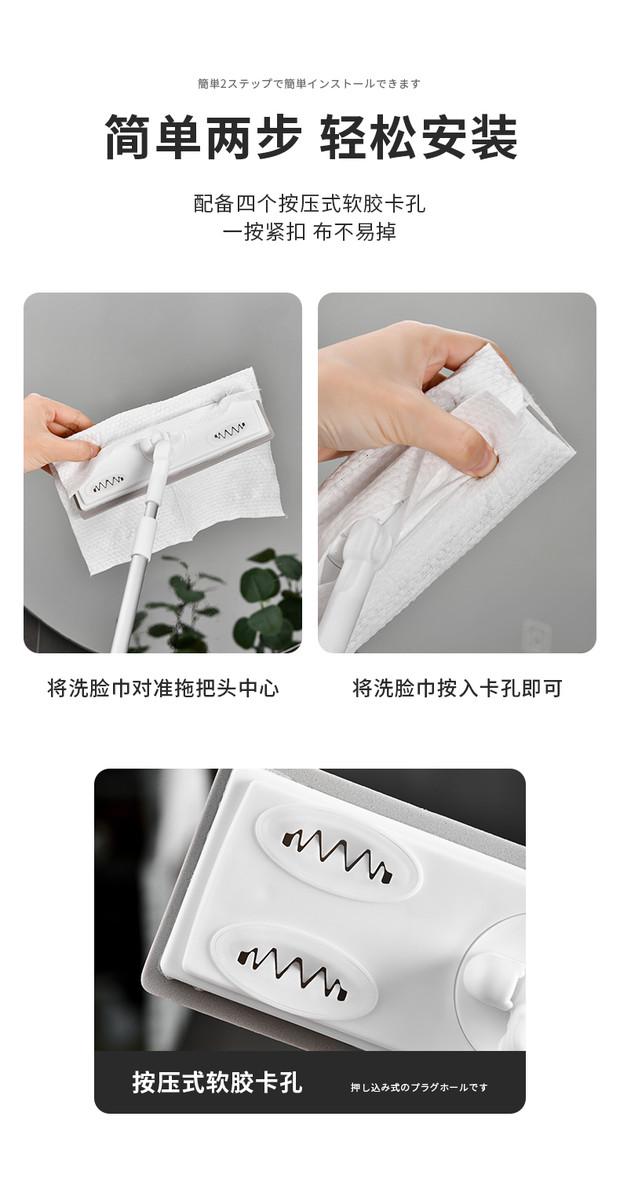 簡単2ステップで簡単インストールできます

简单两步 轻松安装

配备四个按压式软胶卡孔
一按紧扣 布不易掉

将洗脸巾对准拖把头中心

将洗脸巾按入卡孔即可

按压式软胶卡孔

押し込み式のプラグホールです