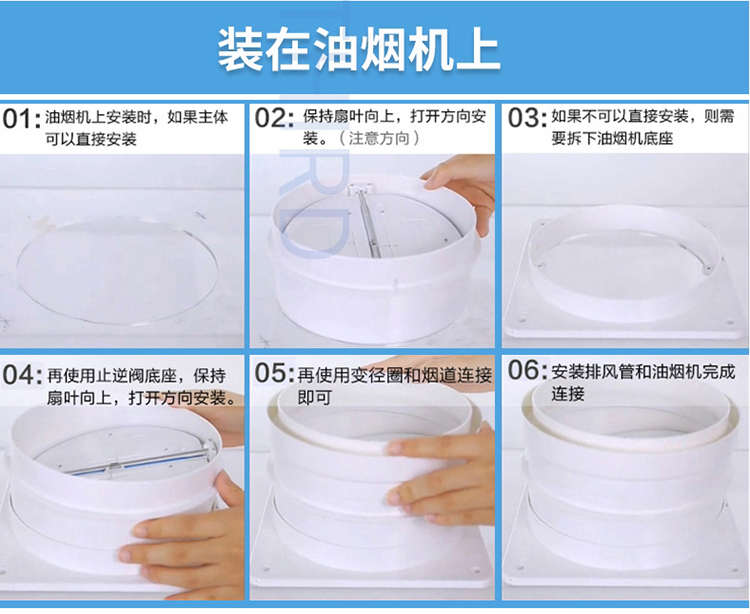 装在油烟机上

01: 油烟机上安装时，如果主体可以直接安装

02: 保持扇叶向上，打开方向安装。（注意方向）

03: 如果不可以直接安装，则需要拆下油烟机底座

04: 再使用止逆阀底座，保持扇叶向上，打开方向安装。

05: 再使用变径圈和烟道连接即可

06: 安装排风管和油烟机完成连接