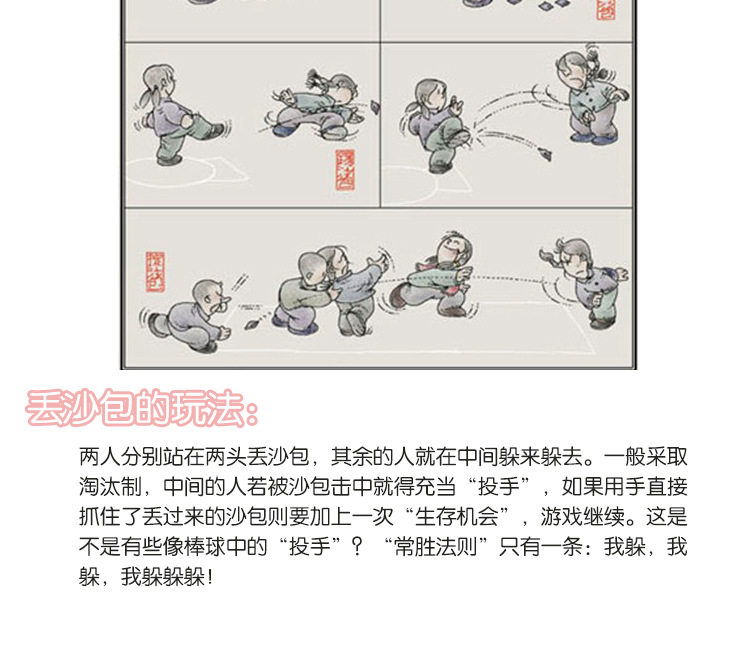 丢沙包的玩法:

两人分别站在两头丢沙包，其余的人就在中间躲来躲去。一般采取淘汰制，中间的人若被沙包击中就得充当“投手”，如果用手直接抓住了丢过来的沙包则要加上一次“生存机会”，游戏继续。这是不是有些像棒球中的“投手”？“常胜法则”只有一条：我躲，我躲，我躲躲躲！