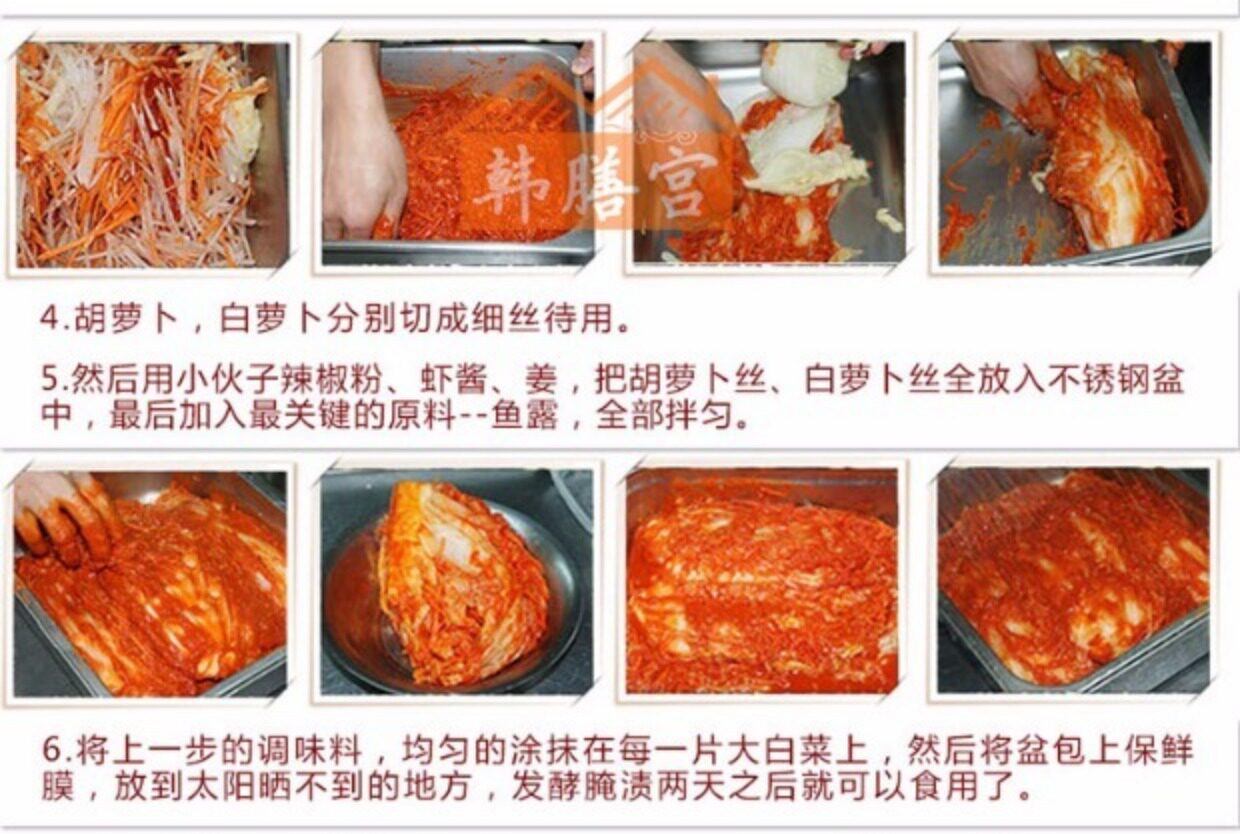 韩膳宫

4.胡萝卜，白萝卜分别切成细丝待用。

5.然后用小伙子辣椒粉、虾酱、姜，把胡萝卜丝、白萝卜丝全放入不锈钢盆中，最后加入最关键的原料--鱼露，全部拌匀。

6.将上一步的调味料，均匀的涂抹在每一片大白菜上，然后将盆包上保鲜膜，放到太阳晒不到的地方，发酵腌渍两天之后就可以食用了。