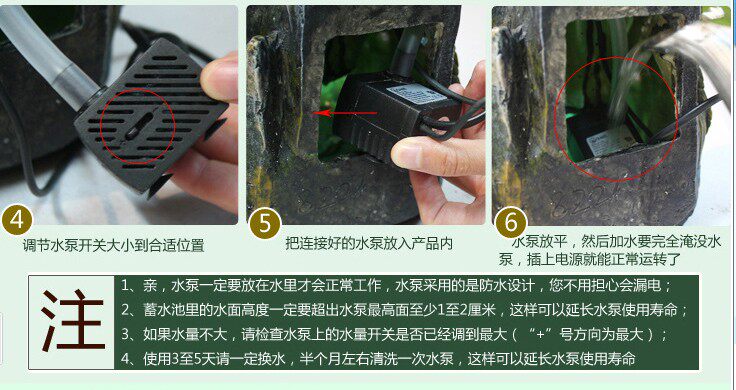 4
调节水泵开关大小到合适位置

5
把连接好的水泵放入产品内

6
水泵放平，然后加水要完全淹没水泵，插上电源就能正常运转了

注

1、亲，水泵一定要放在水里才会正常工作，水泵采用的是防水设计，您不用担心会漏电；
2、蓄水池里的水面高度一定要超出水泵最高面至少1至2厘米，这样可以延长水泵使用寿命；
3、如果水量不大，请检查水泵上的水量开关是否已经调到最大（“+”号方向为最大）；
4、使用3至5天请一定换水，半个月左右清洗一次水泵，这样可以延长水泵使用寿命