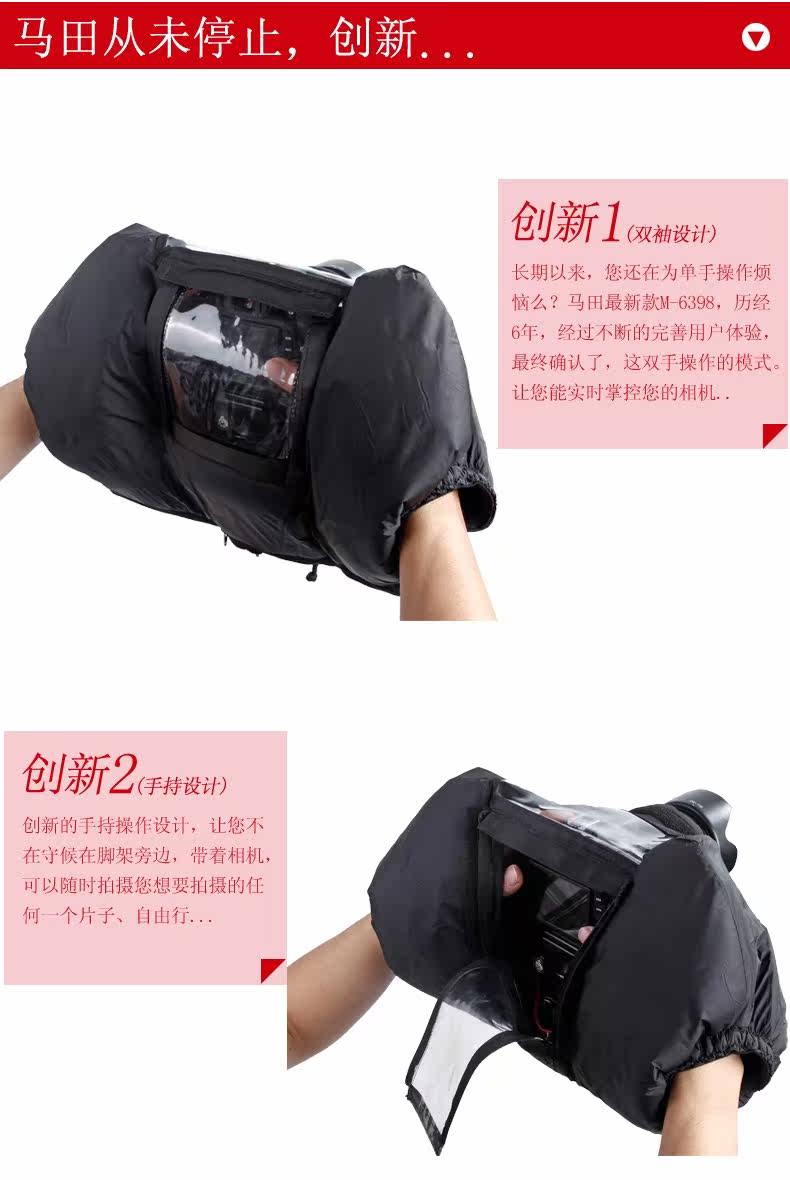 马田从未停止，创新...

创新1(双袖设计)

长期以来，您还在为单手操作烦恼么？马田最新款M-6398，历经6年，经过不断的完善用户体验，最终确认了，这双手操作的模式。让您能实时掌控您的相机..

创新2(手持设计)

创新的手持操作设计，让您不在守候在脚架旁边，带着相机，可以随时拍摄您想要拍摄的任何一个片子、自由行...