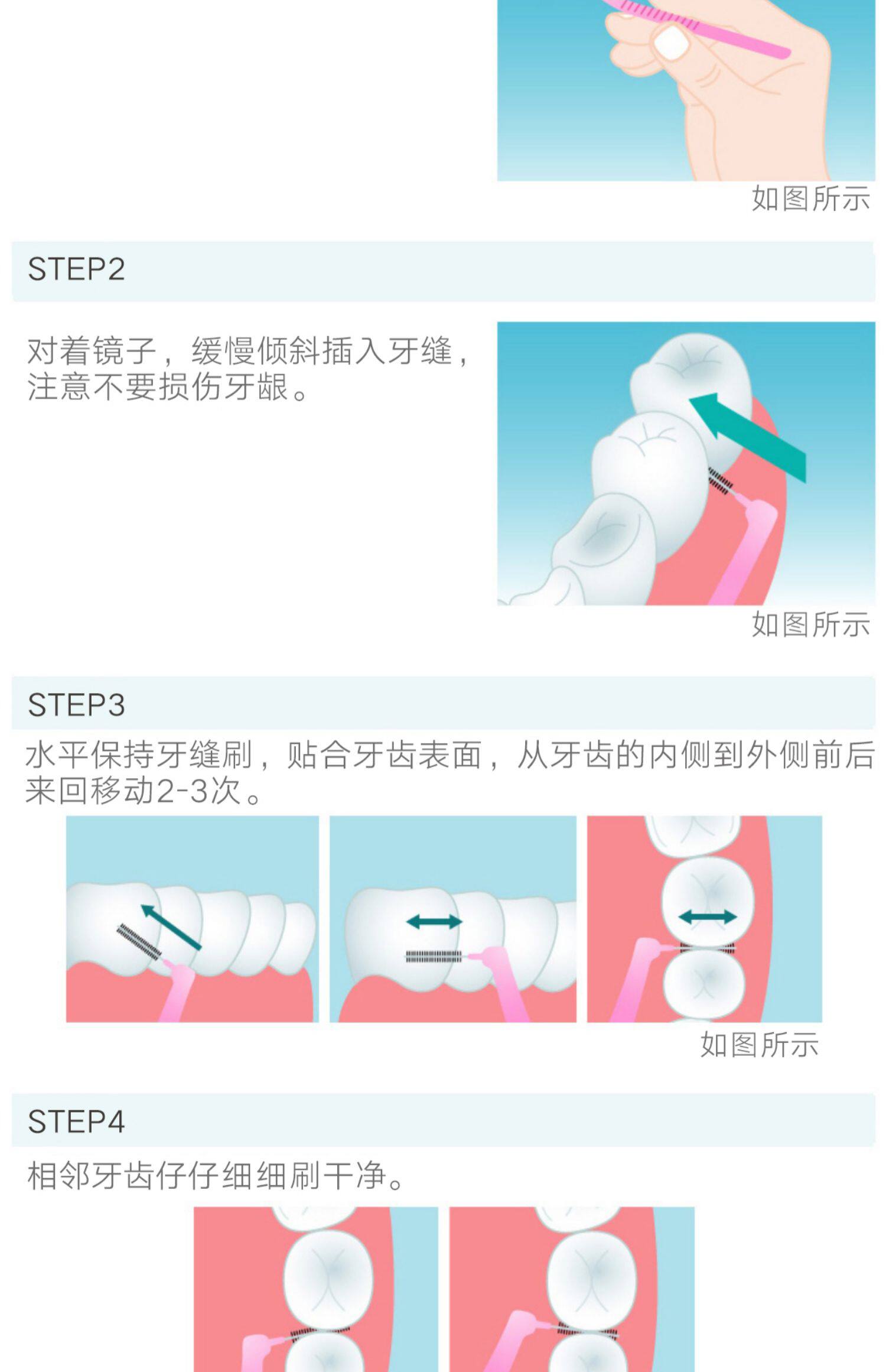 如图所示

STEP2

对着镜子，缓慢倾斜插入牙缝，注意不要损伤牙龈。

如图所示

STEP3

水平保持牙缝刷，贴合牙齿表面，从牙齿的内侧到外侧前后来回移动2-3次。

如图所示

STEP4

相邻牙齿仔仔细细刷干净。