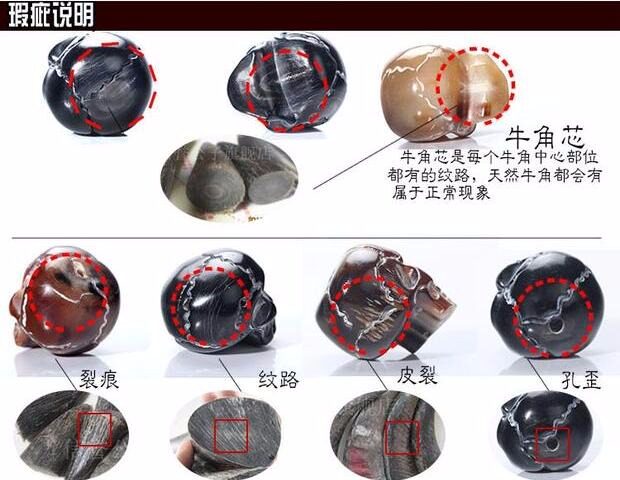 瑕疵说明

牛角芯

牛角芯是每个牛角中心部位都有的纹路，天然牛角都会有属于正常现象

裂痕

纹路

皮裂

孔歪