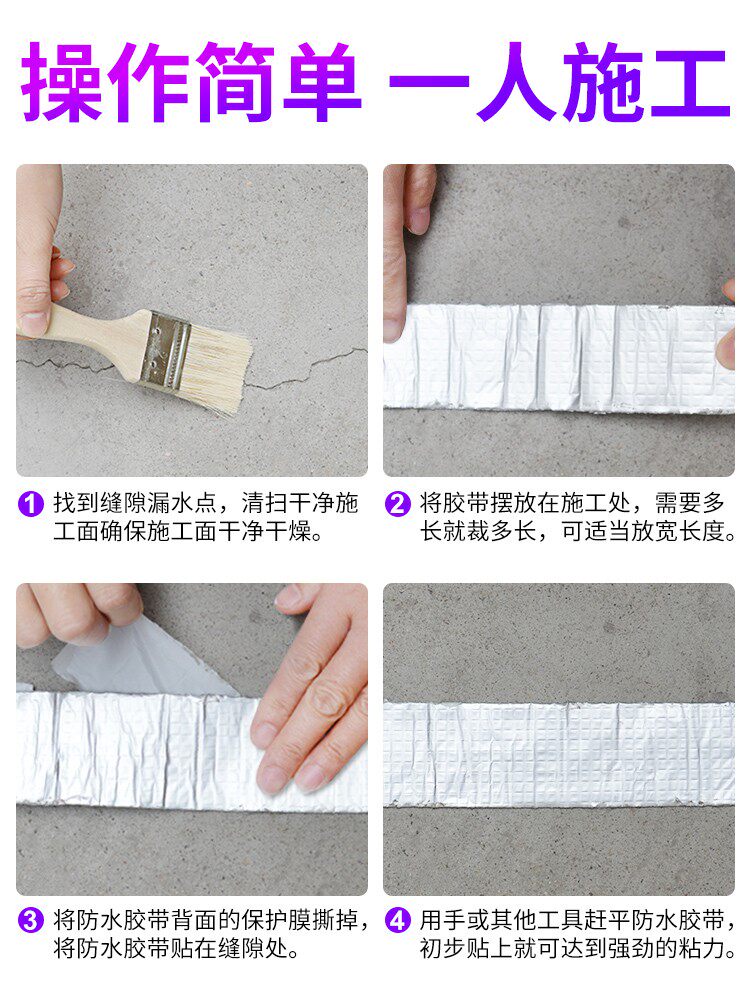 操作简单 一人施工

1 找到缝隙漏水点，清扫干净施工面确保施工面干净干燥。

2 将胶带摆放在施工处，需要多长就裁多长，可适当放宽长度。

3 将防水胶带背面的保护膜撕掉，将防水胶带贴在缝隙处。

4 用手或其他工具赶平防水胶带，初步贴上就可达到强劲的粘力。