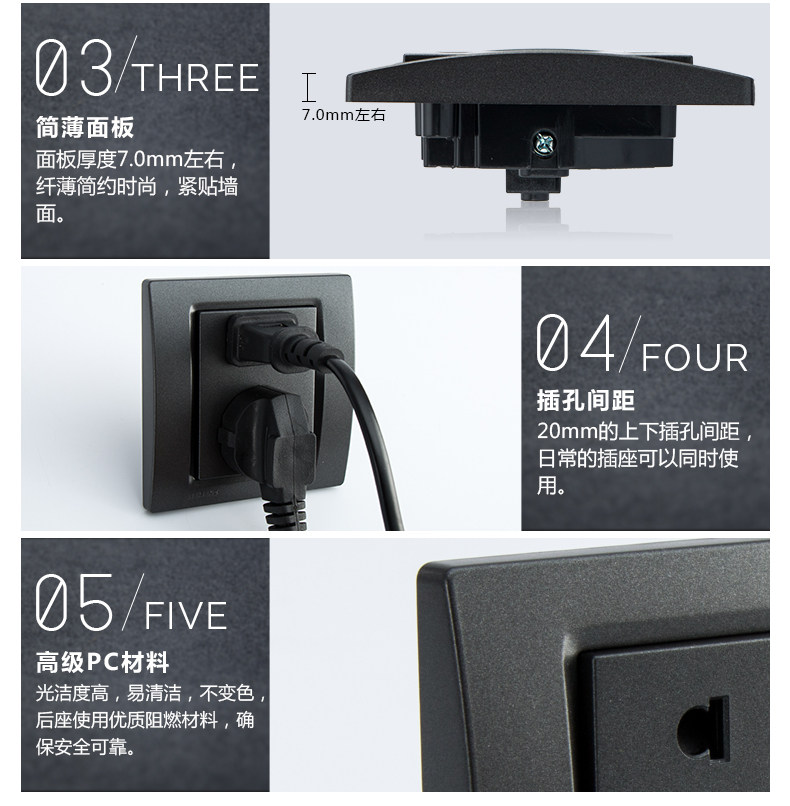 03/THREE

简薄面板

面板厚度7.0mm左右，纤薄简约时尚，紧贴墙面。

7.0mm左右

04/FOUR

插孔间距

20mm的上下插孔间距，日常的插座可以同时使用。

05/FIVE

高级PC材料

光洁度高，易清洁，不变色，后座使用优质阻燃材料，确保安全可靠。