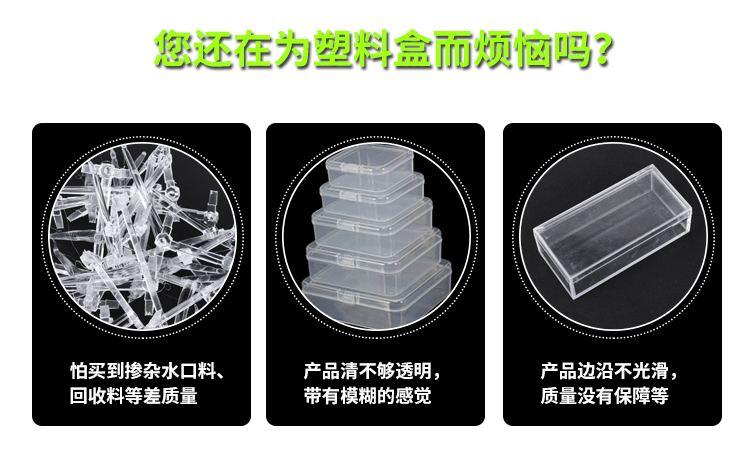 您还在为塑料盒而烦恼吗？

怕买到掺杂水口料、回收料等差质量

产品清不够透明，带有模糊的感觉

产品边沿不光滑，质量没有保障等