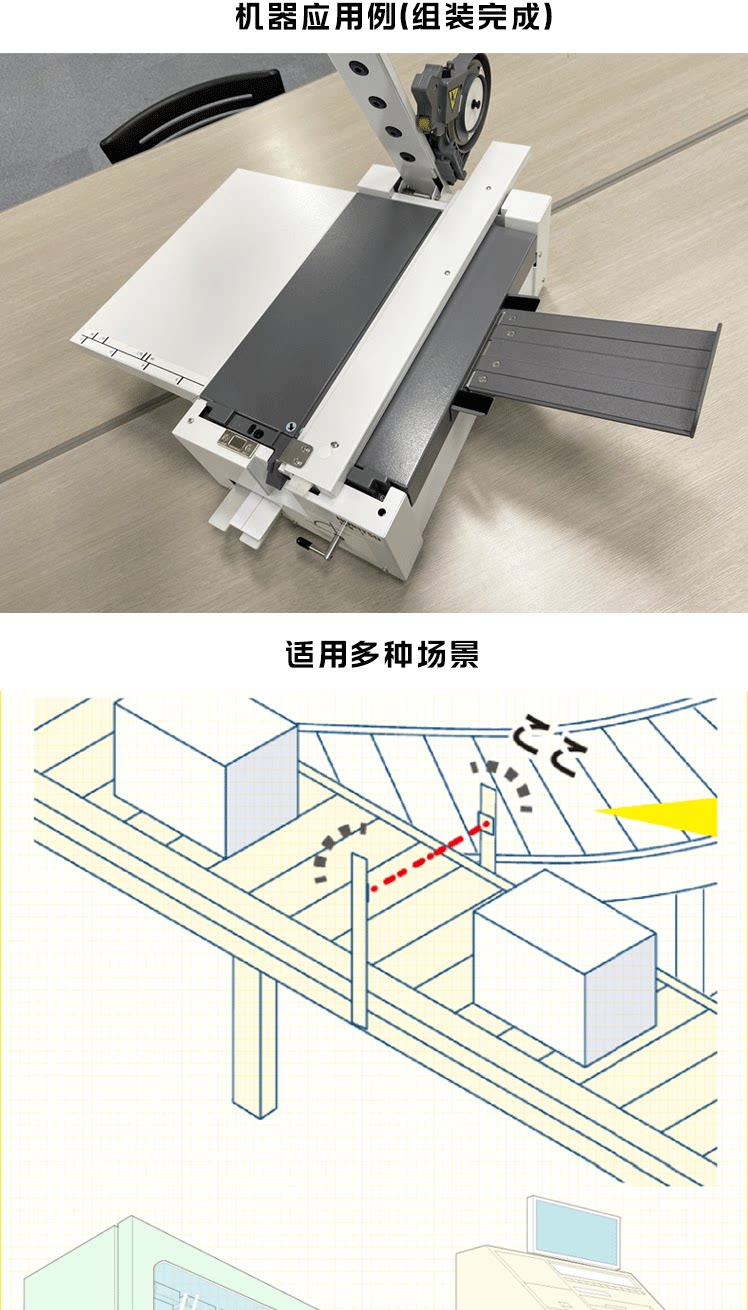 机器应用例(组装完成)

适用多种场景