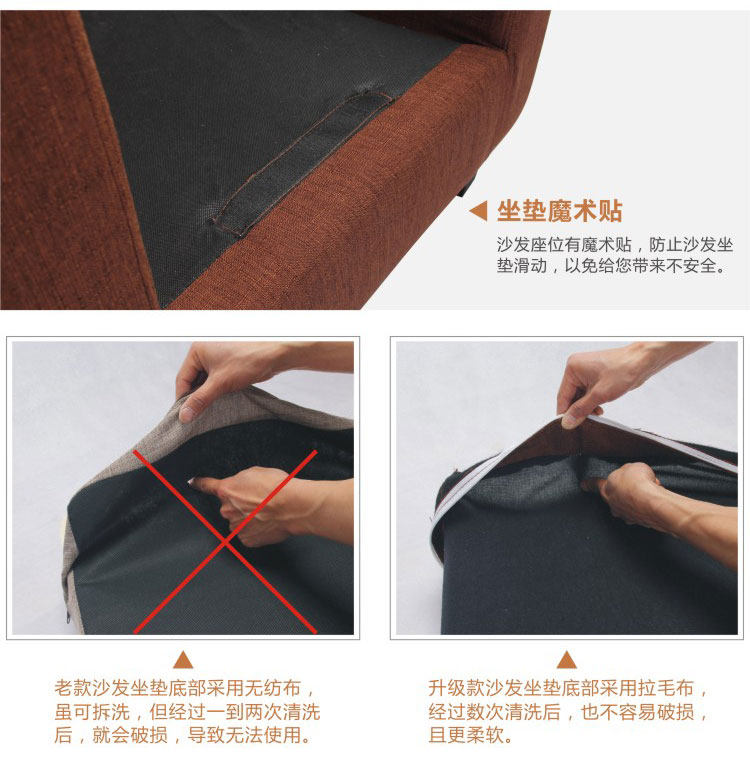 坐垫魔术贴

沙发座位有魔术贴，防止沙发坐垫滑动，以免给您带来不安全。

老款沙发坐垫底部采用无纺布，虽可拆洗，但经过一到两次清洗后，就会破损，导致无法使用。

升级款沙发坐垫底部采用拉毛布，经过数次清洗后，也不容易破损，且更柔软。