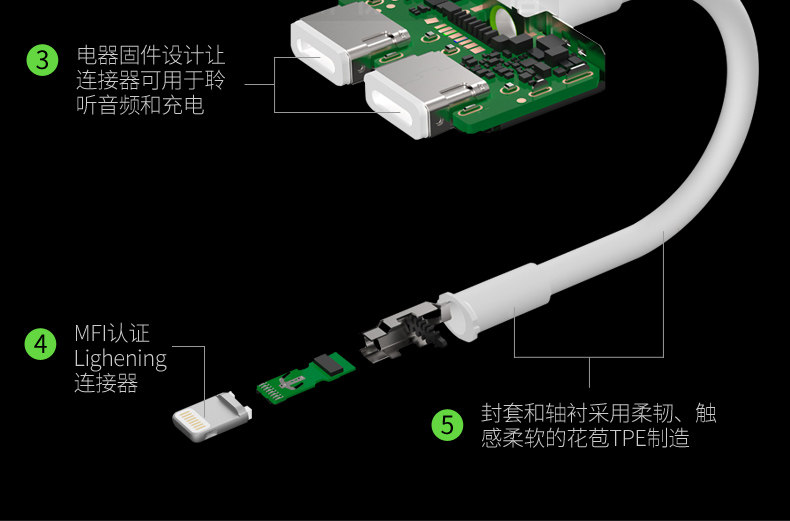 3 电器固件设计让连接器可用于聆听音频和充电

4 MFI认证 Lighening 连接器

5 封套和轴衬采用柔韧、触感柔软的花苞TPE制造