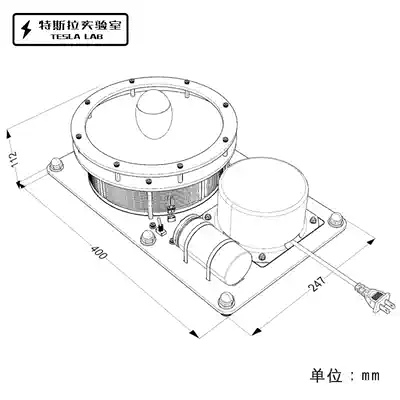 特斯拉实验室
TESLA LAB

112

400

247

单位：mm