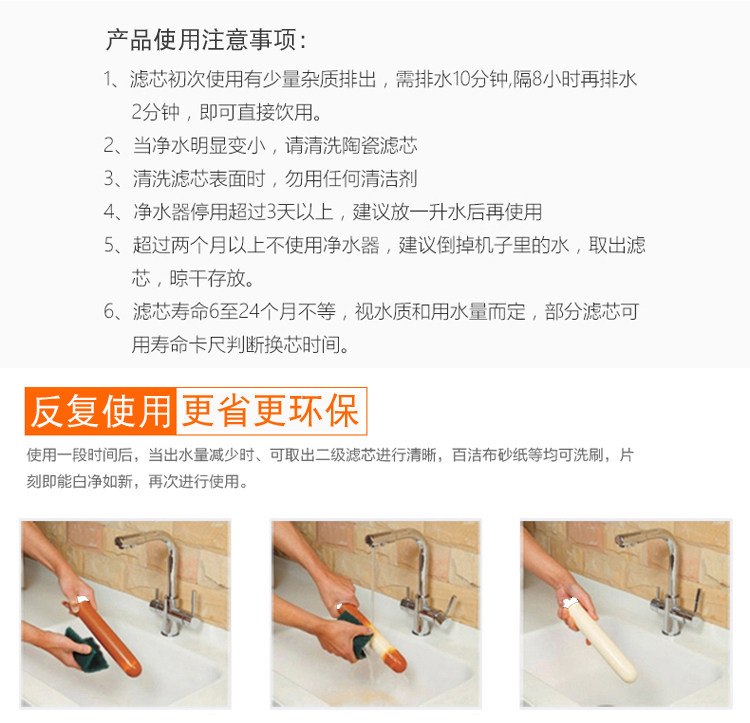 产品使用注意事项：

1、滤芯初次使用有少量杂质排出，需排水10分钟,隔8小时再排水2分钟，即可直接饮用。

2、当净水明显变小，请清洗陶瓷滤芯

3、清洗滤芯表面时，勿用任何清洁剂

4、净水器停用超过3天以上，建议放一升水后再使用

5、超过两个月以上不使用净水器，建议倒掉机子里的水，取出滤芯，晾干存放。

6、滤芯寿命6至24个月不等，视水质和用水量而定，部分滤芯可用寿命卡尺判断换芯时间。

反复使用 更省更环保

使用一段时间后，当出水量减少时、可取出二级滤芯进行清晰，百洁布砂纸等均可洗刷，片刻即能白净如新，再次进行使用。