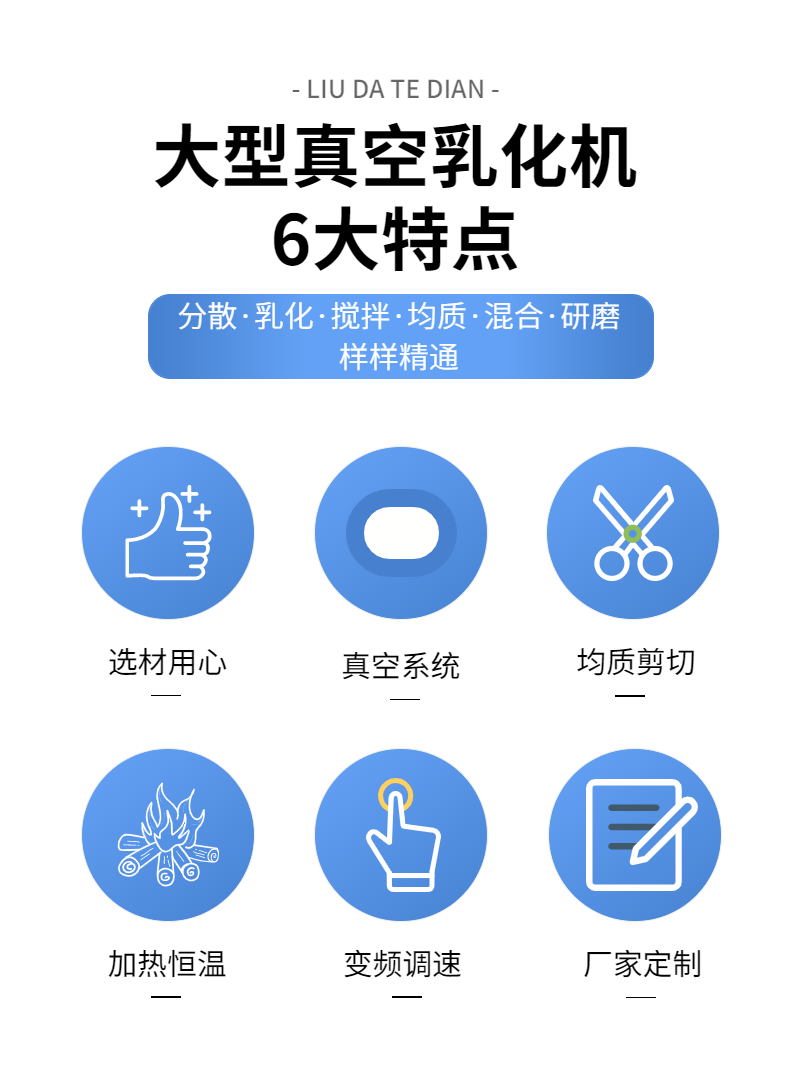 - LIU DA TE DIAN -

大型真空乳化机
6大特点

分散·乳化·搅拌·均质·混合·研磨
样样精通

选材用心

真空系统

均质剪切

加热恒温

变频调速

厂家定制