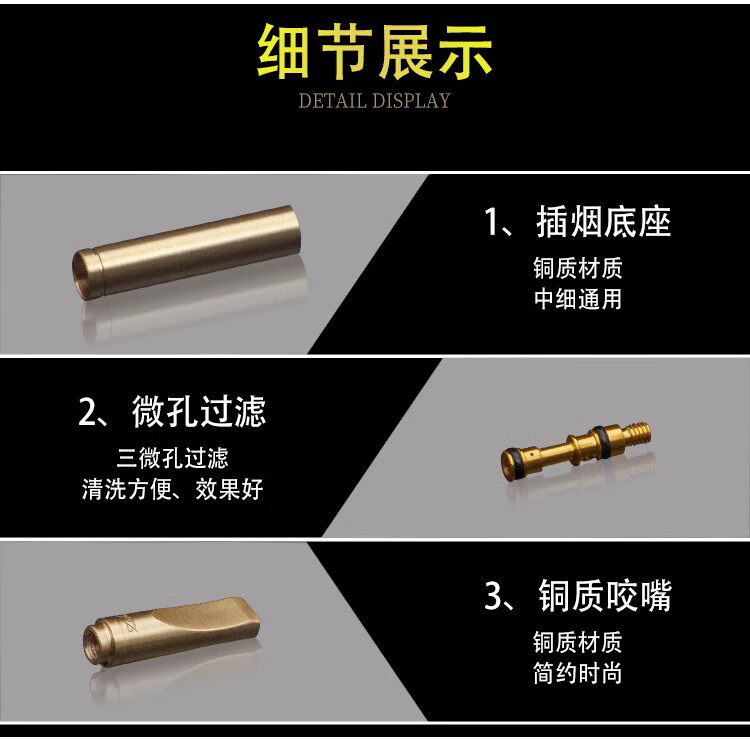 细节展示
DETAIL DISPLAY

1、插烟底座
铜质材质
中细通用

2、微孔过滤
三微孔过滤
清洗方便、效果好

3、铜质咬嘴
铜质材质
简约时尚