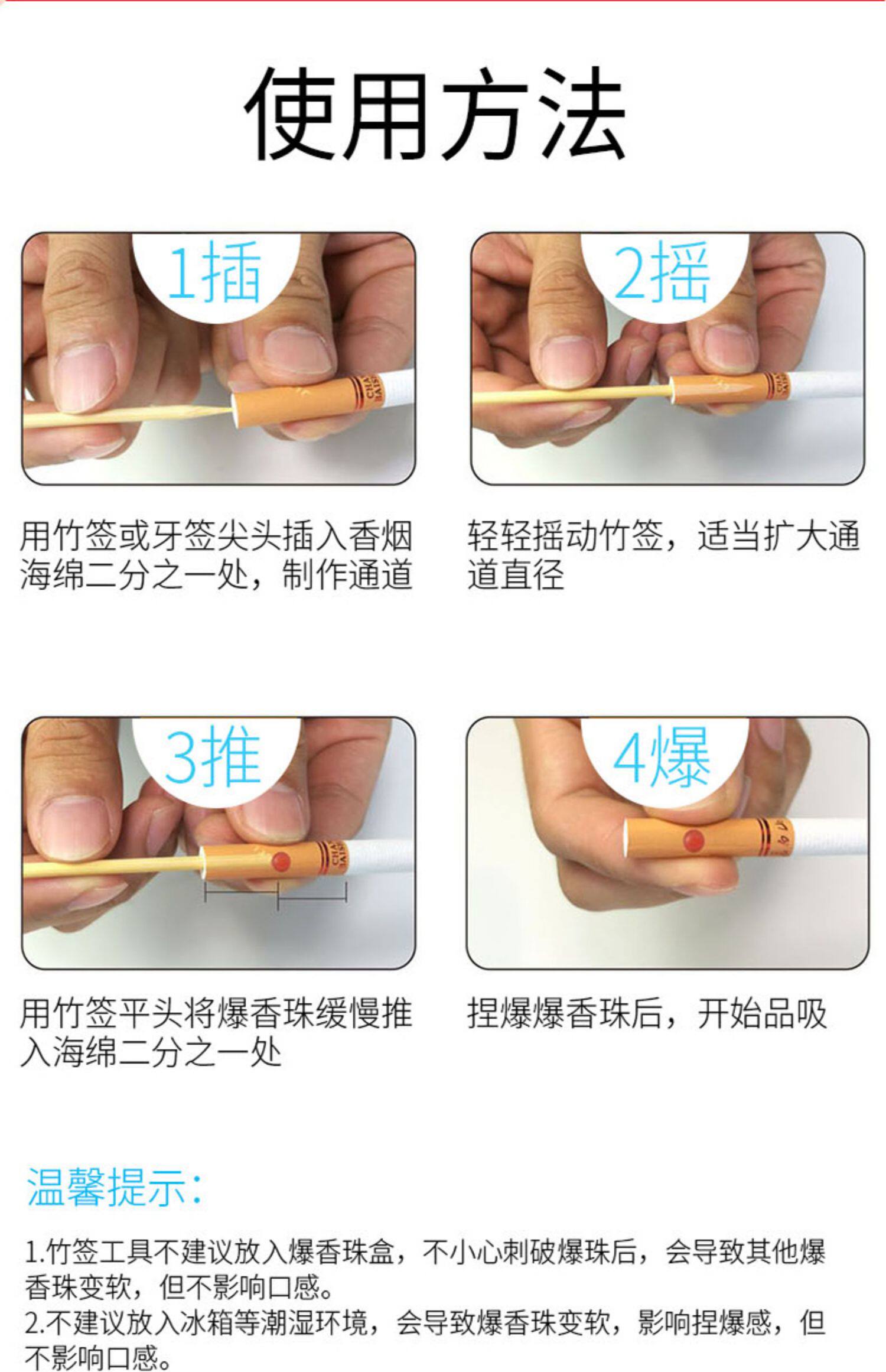 使用方法

1插

用竹签或牙签尖头插入香烟海绵二分之一处，制作通道

2摇

轻轻摇动竹签，适当扩大通道直径

3推

用竹签平头将爆香珠缓慢推入海绵二分之一处

4爆

捏爆爆香珠后，开始品吸

温馨提示:

1.竹签工具不建议放入爆香珠盒，不小心刺破爆珠后，会导致其他爆香珠变软，但不影响口感。
2.不建议放入冰箱等潮湿环境，会导致爆香珠变软，影响捏爆感，但不影响口感。