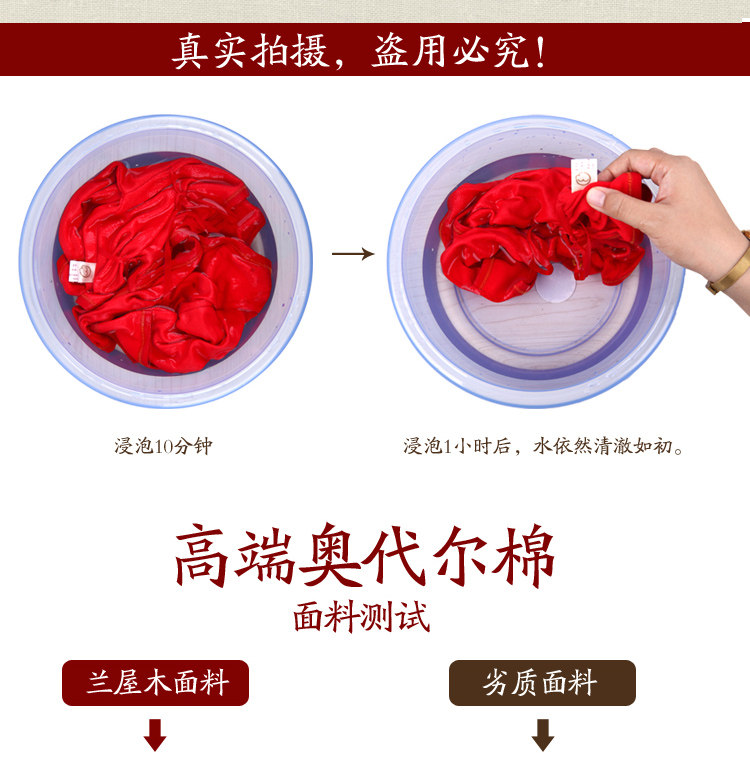 真实拍摄，盗用必究！

浸泡10分钟

浸泡1小时后，水依然清澈如初。

高端奥代尔棉

面料测试

兰屋木面料

劣质面料