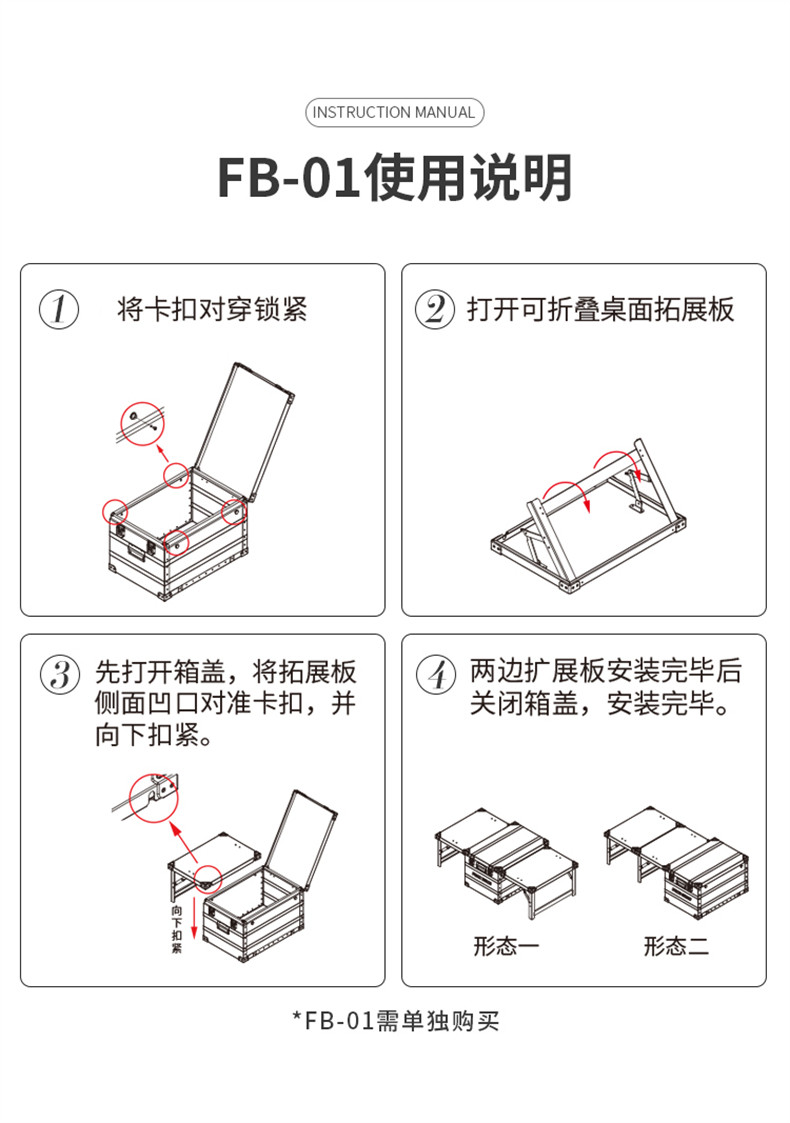 INSTRUCTION MANUAL

FB-01使用说明

1 将卡扣对穿锁紧

2 打开可折叠桌面拓展板

3 先打开箱盖，将拓展板侧面凹口对准卡扣，并向下扣紧。

向下扣紧

4 两边扩展板安装完毕后关闭箱盖，安装完毕。

形态一

形态二

*FB-01需单独购买