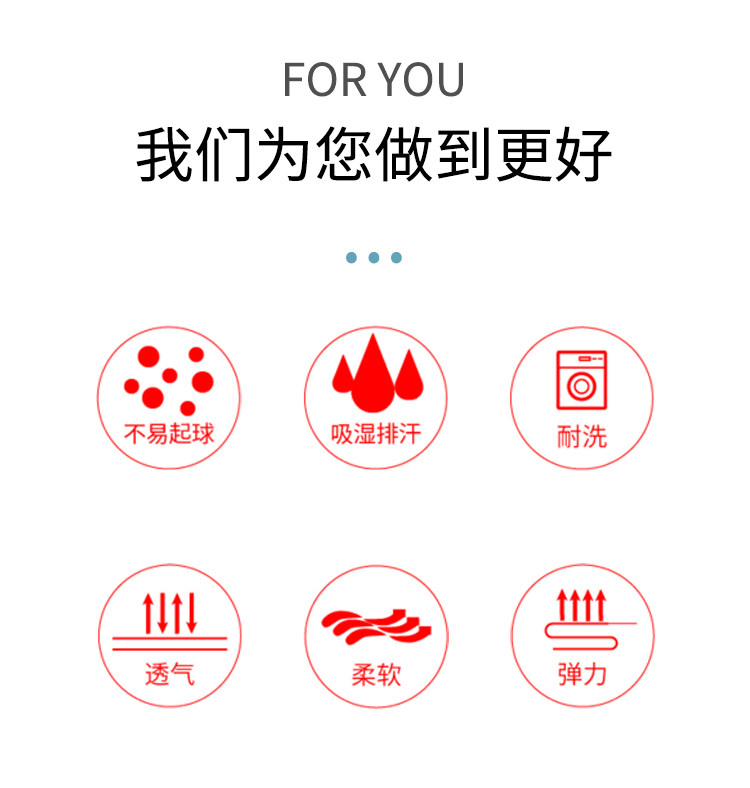 FOR YOU

我们为您做到更好

不易起球

吸湿排汗

耐洗

透气

柔软

弹力