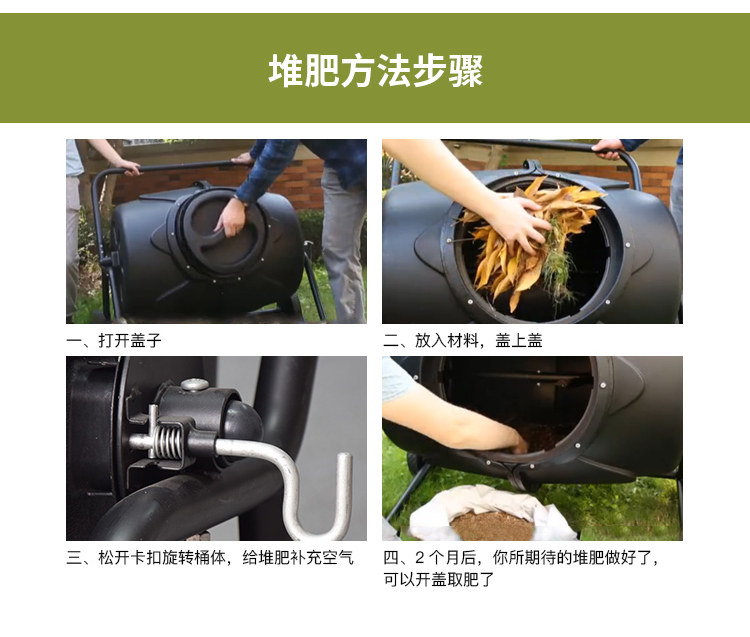 堆肥方法步骤

一、打开盖子

二、放入材料，盖上盖

三、松开卡扣旋转桶体，给堆肥补充空气

四、2 个月后，你所期待的堆肥做好了，可以开盖取肥了