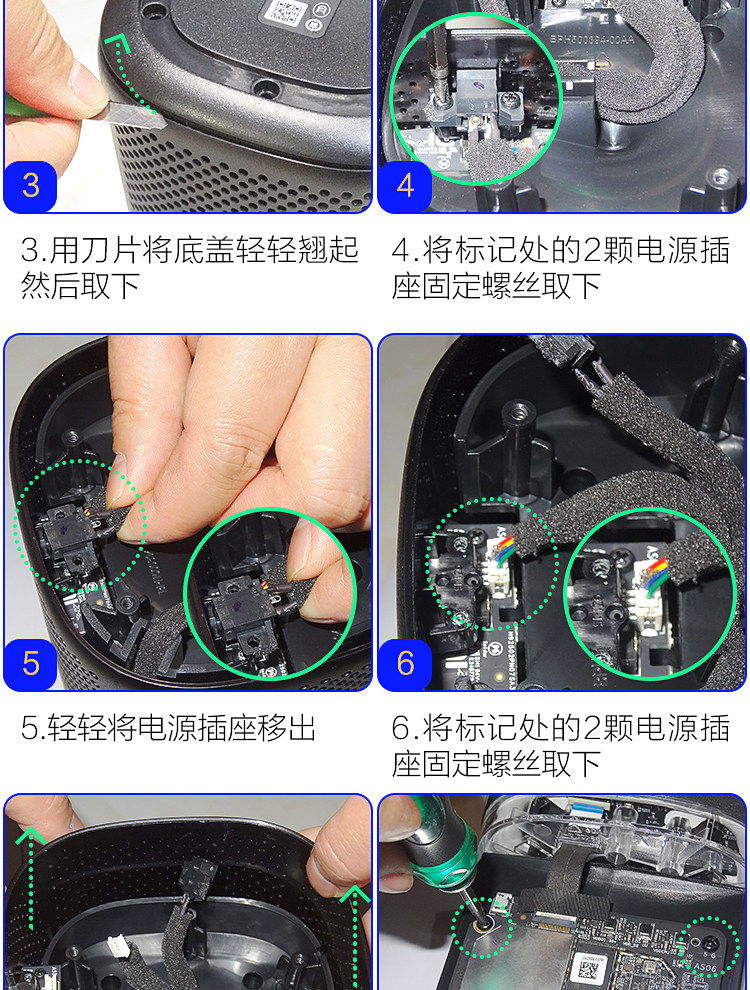 3

4

3.用刀片将底盖轻轻翘起然后取下

4.将标记处的2颗电源插座固定螺丝取下

5

6

5.轻轻将电源插座移出

6.将标记处的2颗电源插座固定螺丝取下