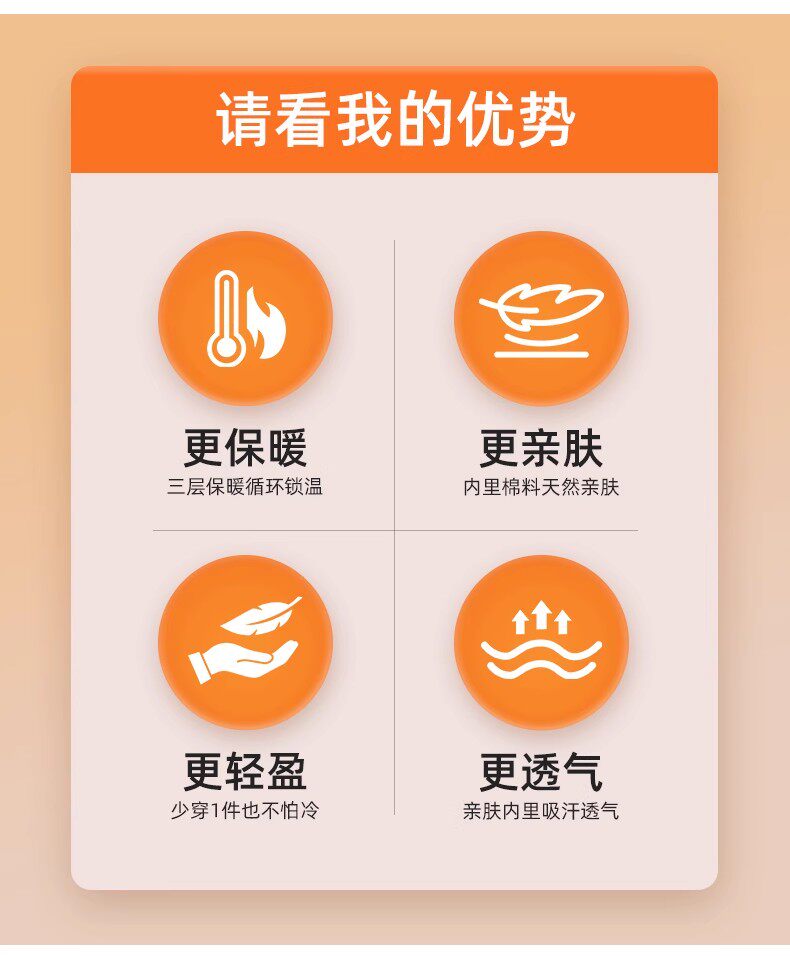 请看我的优势

更保暖
三层保暖循环锁温

更亲肤
内里棉料天然亲肤

更轻盈
少穿1件也不怕冷

更透气
亲肤内里吸汗透气