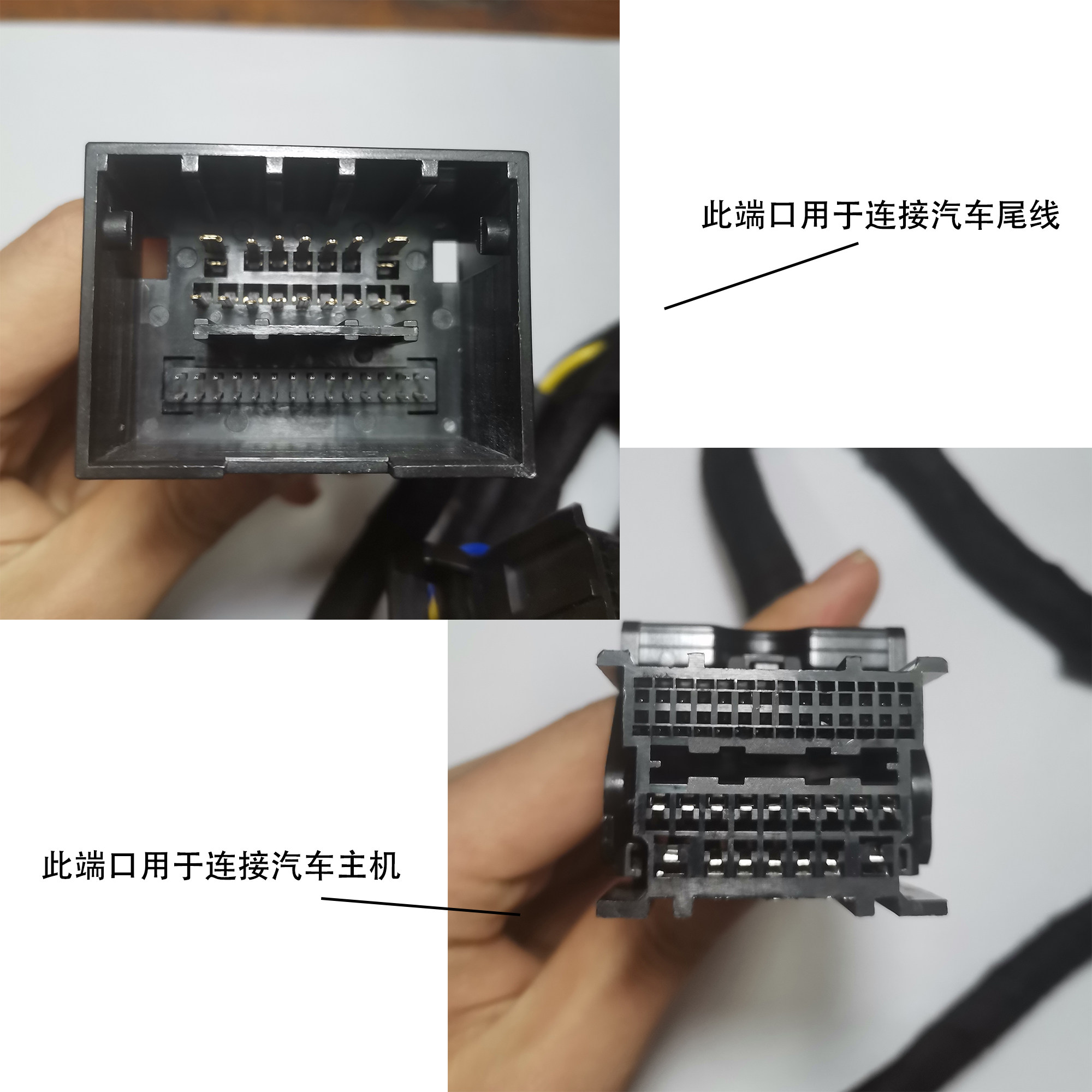 此端口用于连接汽车尾线

此端口用于连接汽车主机