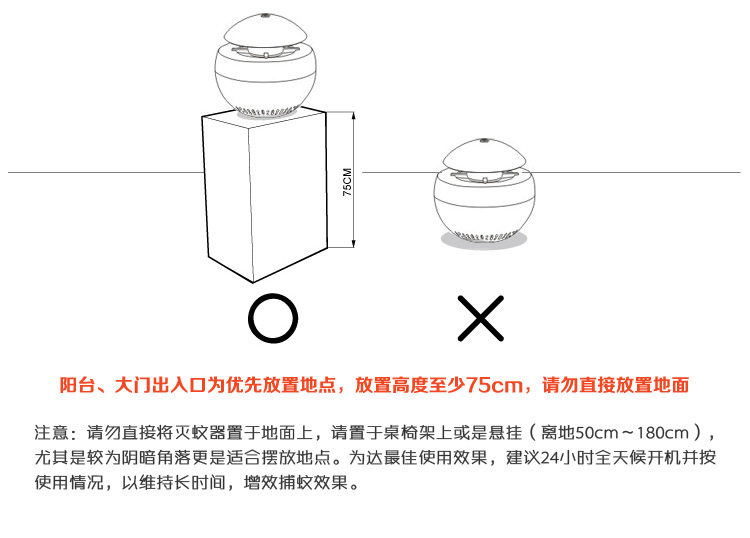 75CM

阳台、大门出入口为优先放置地点，放置高度至少75cm，请勿直接放置地面

注意：请勿直接将灭蚊器置于地面上，请置于桌椅架上或是悬挂（离地50cm～180cm），尤其是较为阴暗角落更是适合摆放地点。为达最佳使用效果，建议24小时全天候开机并按使用情况，以维持长时间，增效捕蚊效果。