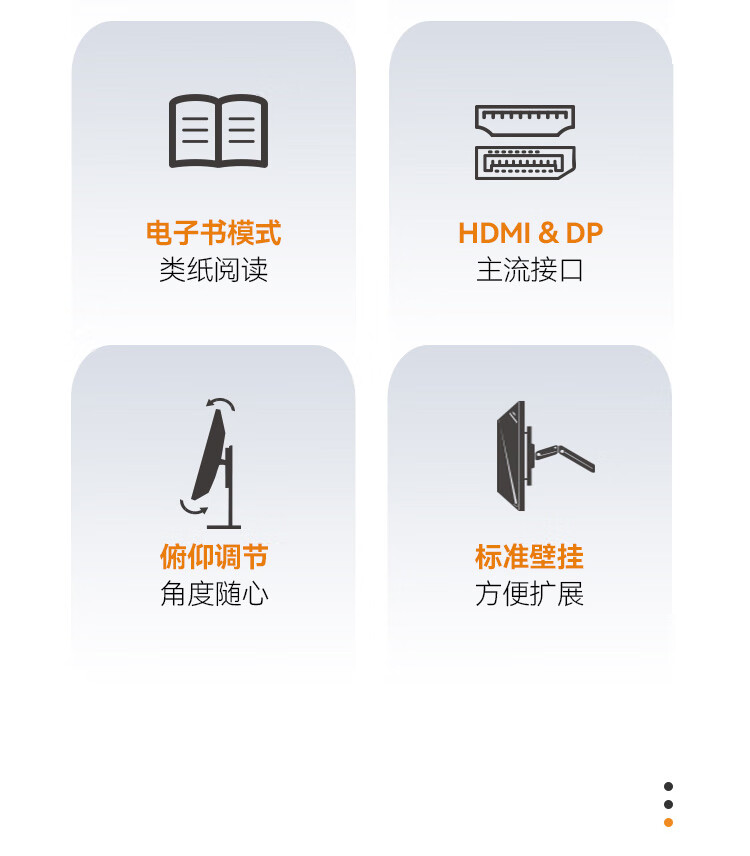 电子书模式
类纸阅读

HDMI & DP
主流接口

俯仰调节
角度随心

标准壁挂
方便扩展