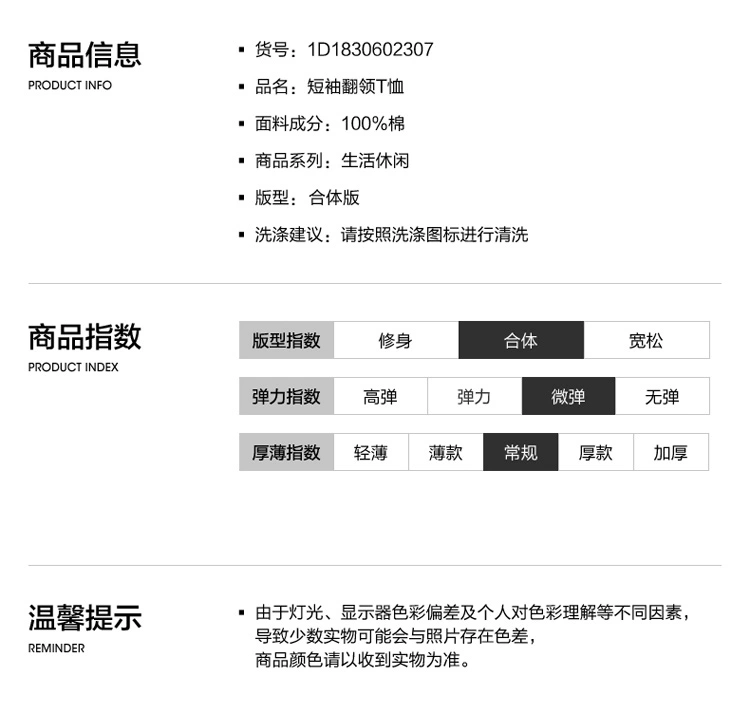 商品信息
PRODUCT INFO

• 货号：1D1830602307
• 品名：短袖翻领T恤
• 面料成分：100%棉
• 商品系列：生活休闲
• 版型：合体版
• 洗涤建议：请按照洗涤图标进行清洗

商品指数
PRODUCT INDEX

版型指数 修身 合体 宽松

弹力指数 高弹 弹力 微弹 无弹

厚薄指数 轻薄 薄款 常规 厚款 加厚

温馨提示
REMINDER

• 由于灯光、显示器色彩偏差及个人对色彩理解等不同因素，导致少数实物可能会与照片存在色差，商品颜色请以收到实物为准。