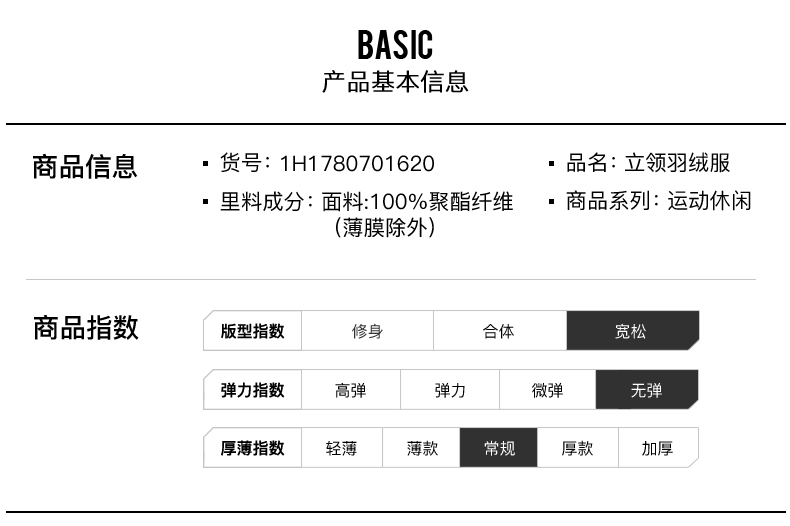 BASIC
产品基本信息

商品信息

▪ 货号：1H1780701620
▪ 里料成分：面料:100%聚酯纤维（薄膜除外）

▪ 品名：立领羽绒服
▪ 商品系列：运动休闲

商品指数

| 版型指数 | 修身 | 合体 | 宽松 |
|---|---|---|---|

| 弹力指数 | 高弹 | 弹力 | 微弹 | 无弹 |
|---|---|---|---|---|

| 厚薄指数 | 轻薄 | 薄款 | 常规 | 厚款 | 加厚 |
|---|---|---|---|---|---|