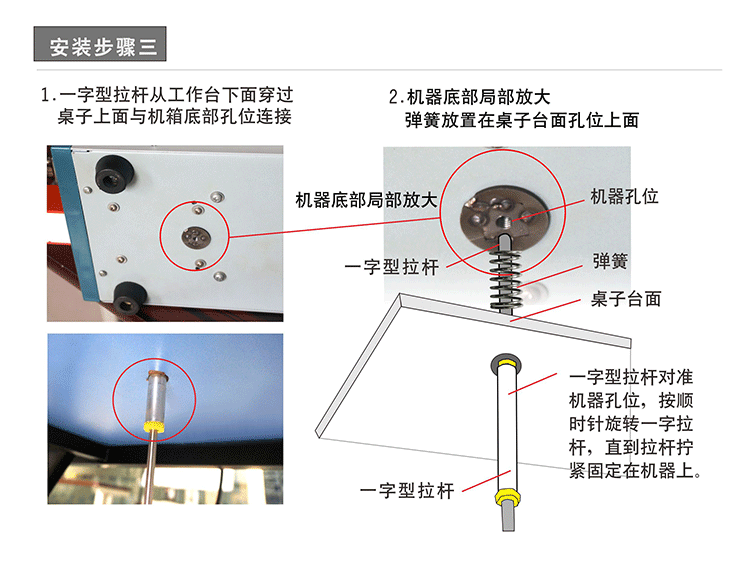 安装步骤三

1.一字型拉杆从工作台下面穿过桌子上面与机箱底部孔位连接

2.机器底部局部放大
弹簧放置在桌子台面孔位上面

机器底部局部放大

机器孔位

一字型拉杆

弹簧

桌子台面

一字型拉杆对准机器孔位，按顺时针旋转一字拉杆，直到拉杆拧紧固定在机器上。

一字型拉杆