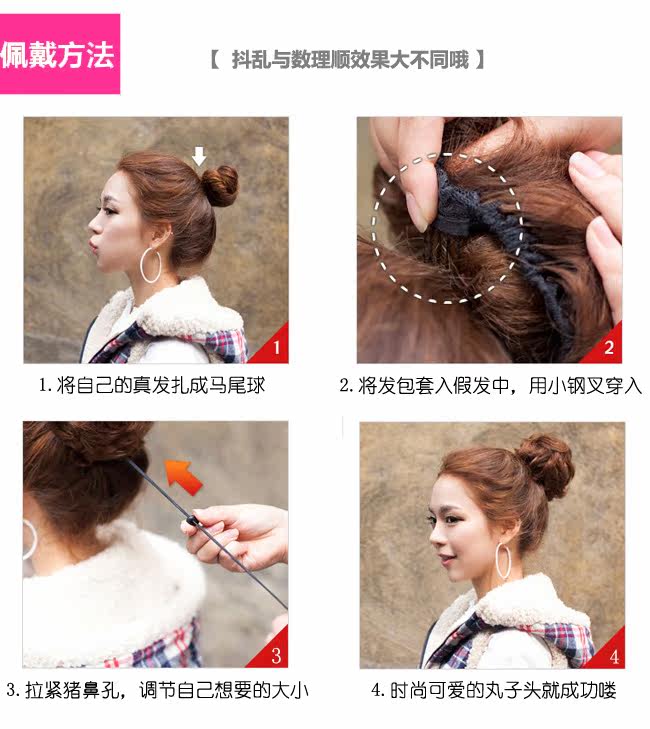 佩戴方法

【 抖乱与数理顺效果大不同哦 】

1

1. 将自己的真发扎成马尾球

2

2. 将发包套入假发中，用小钢叉穿入

3

3. 拉紧猪鼻孔，调节自己想要的大小

4

4. 时尚可爱的丸子头就成功喽