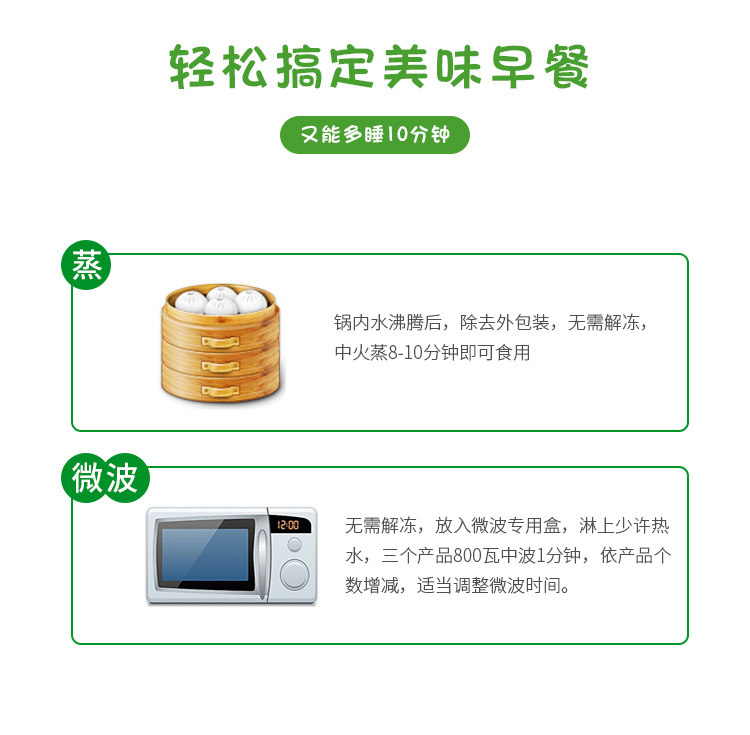 轻松搞定美味早餐

又能多睡10分钟

蒸

锅内水沸腾后，除去外包装，无需解冻，中火蒸8-10分钟即可食用

微波

12:00

无需解冻，放入微波专用盒，淋上少许热水，三个产品800瓦中波1分钟，依产品个数增减，适当调整微波时间。