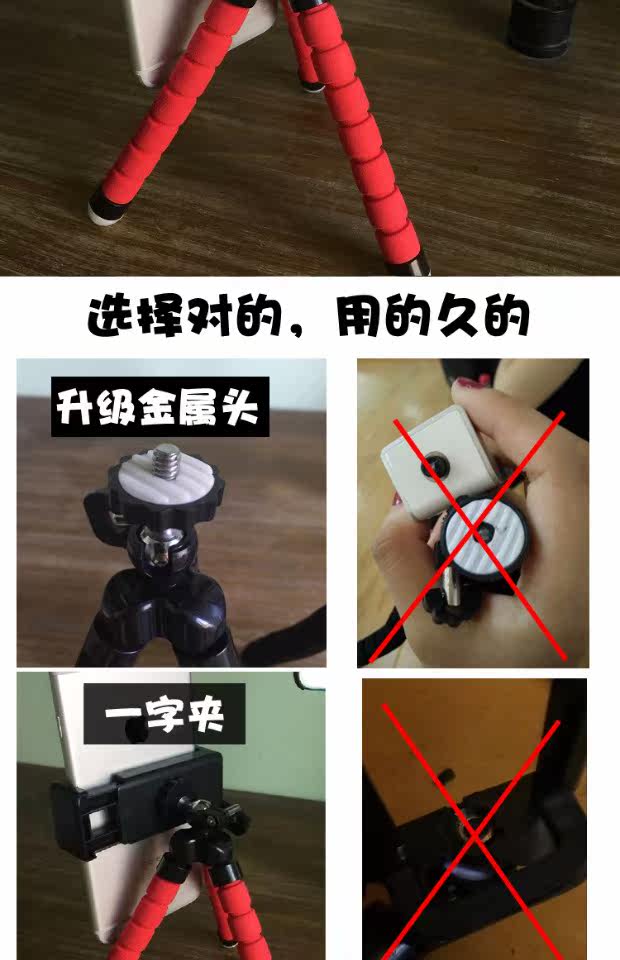 选择对的，用的久的

升级金属头

一字夹