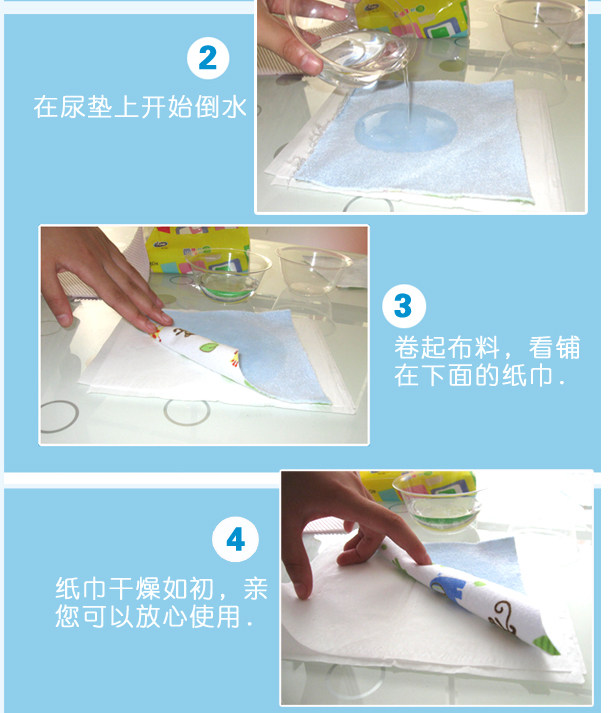 2

在尿垫上开始倒水

3

卷起布料，看铺在下面的纸巾.

4

纸巾干燥如初，亲您可以放心使用.