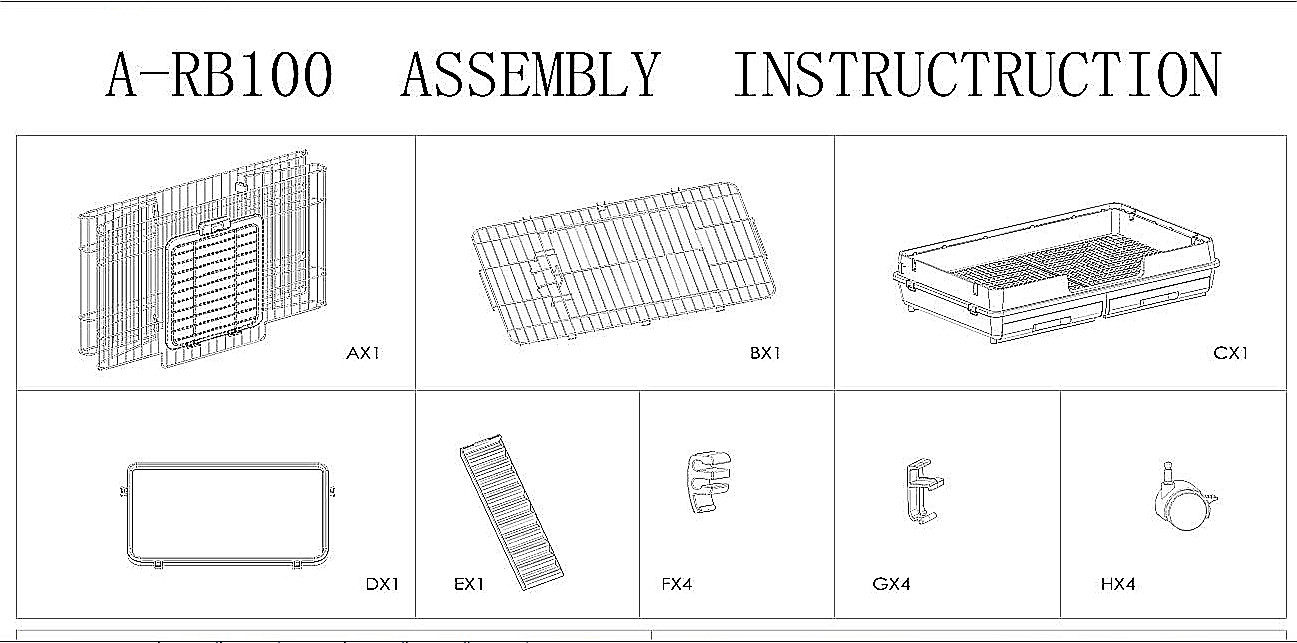 A-RB100 ASSEMBLY INSTRUCTRUCTION

AX1

BX1

CX1

DX1

EX1

FX4

GX4

HX4