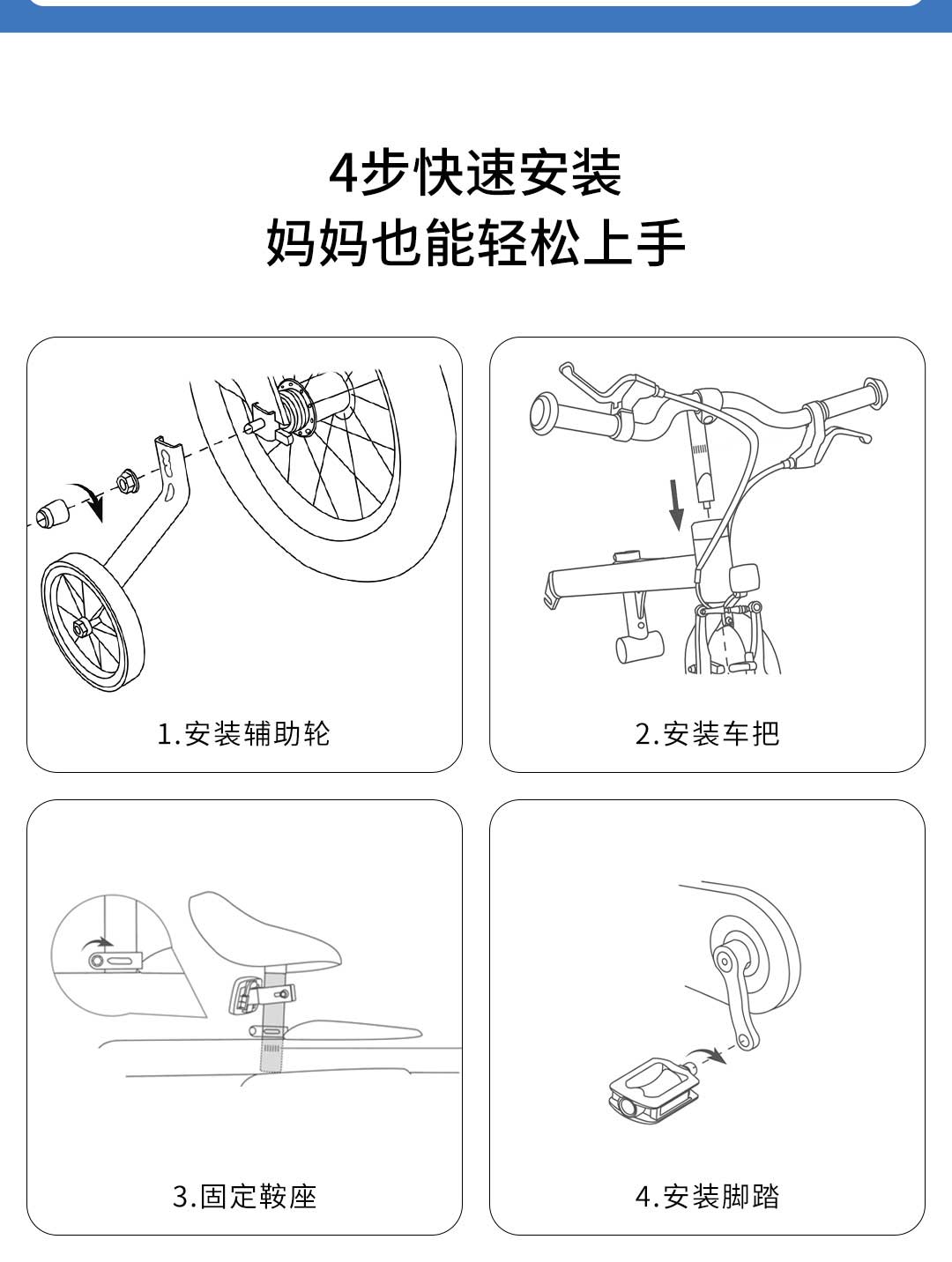 4步快速安装
妈妈也能轻松上手

1.安装辅助轮

2.安装车把

3.固定鞍座

4.安装脚踏