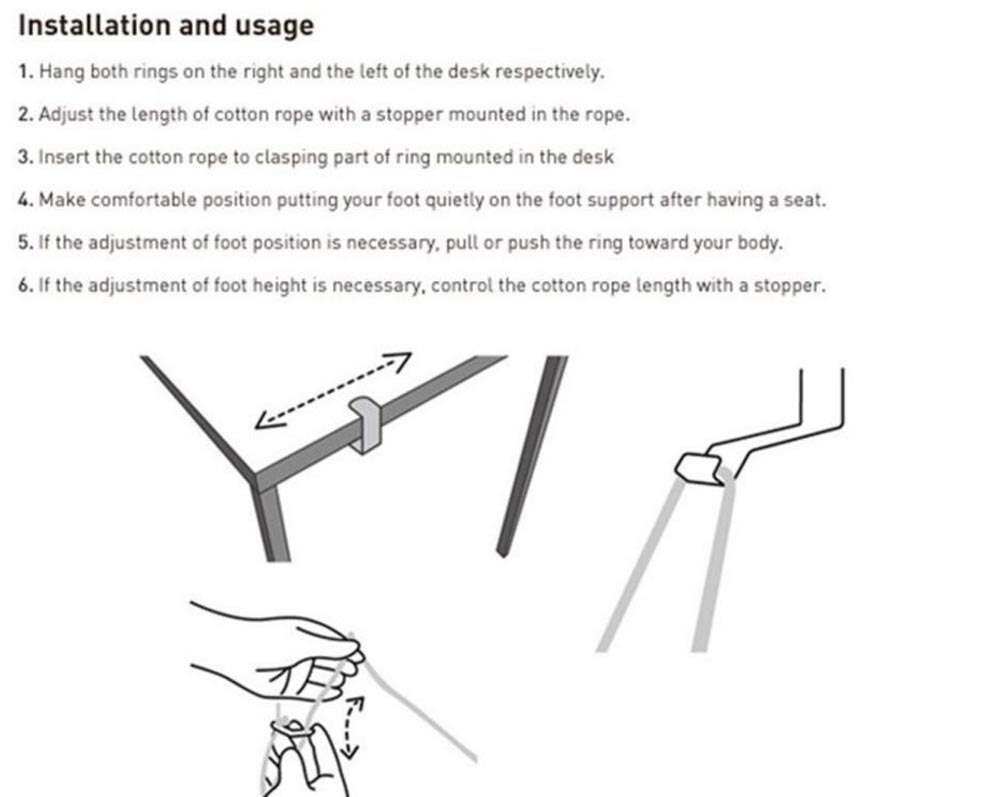 Installation and usage

1. Hang both rings on the right and the left of the desk respectively.

2. Adjust the length of cotton rope with a stopper mounted in the rope.

3. Insert the cotton rope to clasping part of ring mounted in the desk

4. Make comfortable position putting your foot quietly on the foot support after having a seat.

5. If the adjustment of foot position is necessary, pull or push the ring toward your body.

6. If the adjustment of foot height is necessary, control the cotton rope length with a stopper.