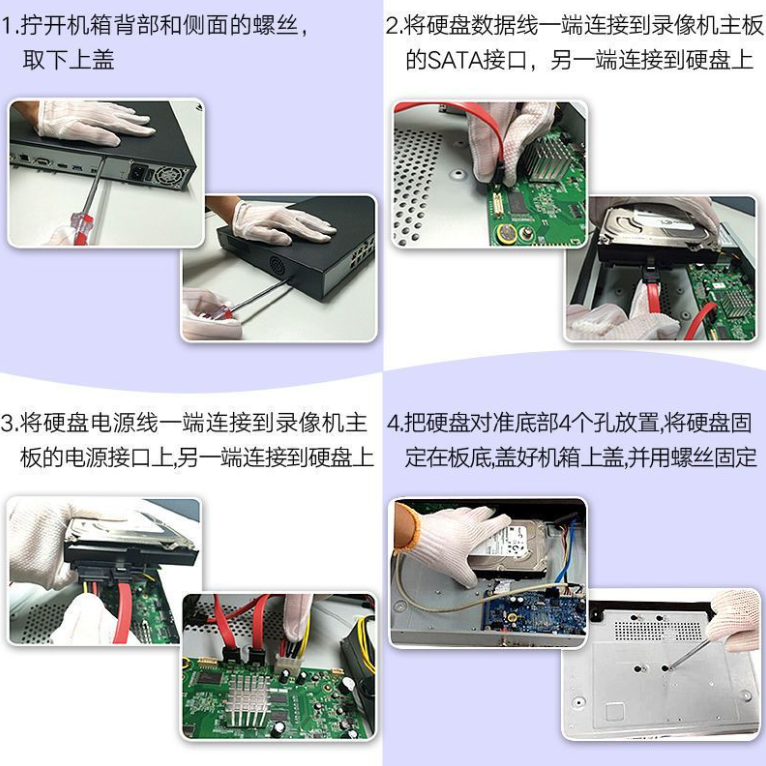 1.拧开机箱背部和侧面的螺丝，取下上盖

2.将硬盘数据线一端连接到录像机主板的SATA接口，另一端连接到硬盘上

3.将硬盘电源线一端连接到录像机主板的电源接口上,另一端连接到硬盘上

4.把硬盘对准底部4个孔放置,将硬盘固定在板底,盖好机箱上盖,并用螺丝固定