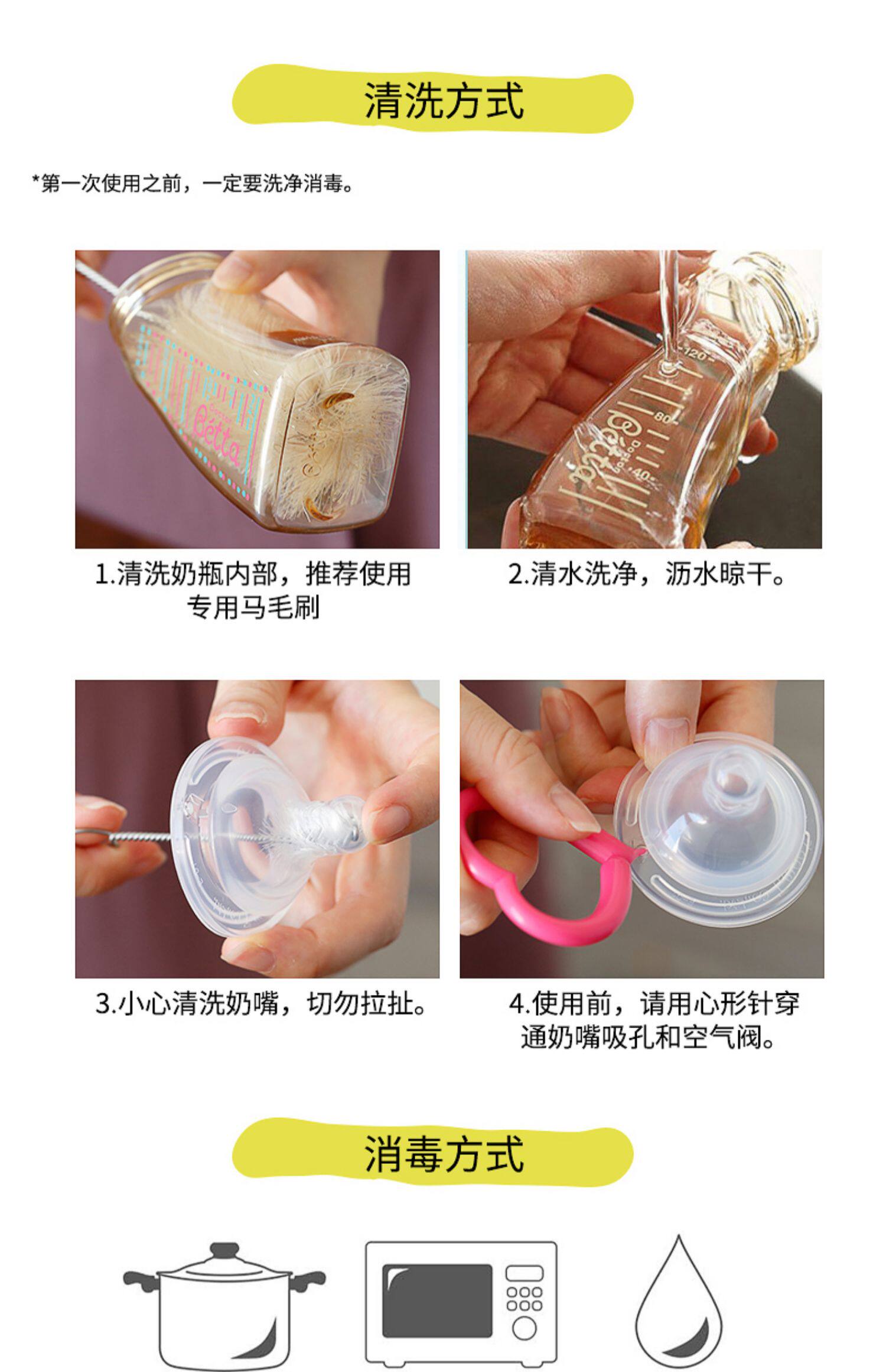 清洗方式

*第一次使用之前，一定要洗净消毒。

Bétta

120
80
40
Bétta

1.清洗奶瓶内部，推荐使用专用马毛刷

2.清水洗净，沥水晾干。

3.小心清洗奶嘴，切勿拉扯。

4.使用前，请用心形针穿通奶嘴吸孔和空气阀。

消毒方式