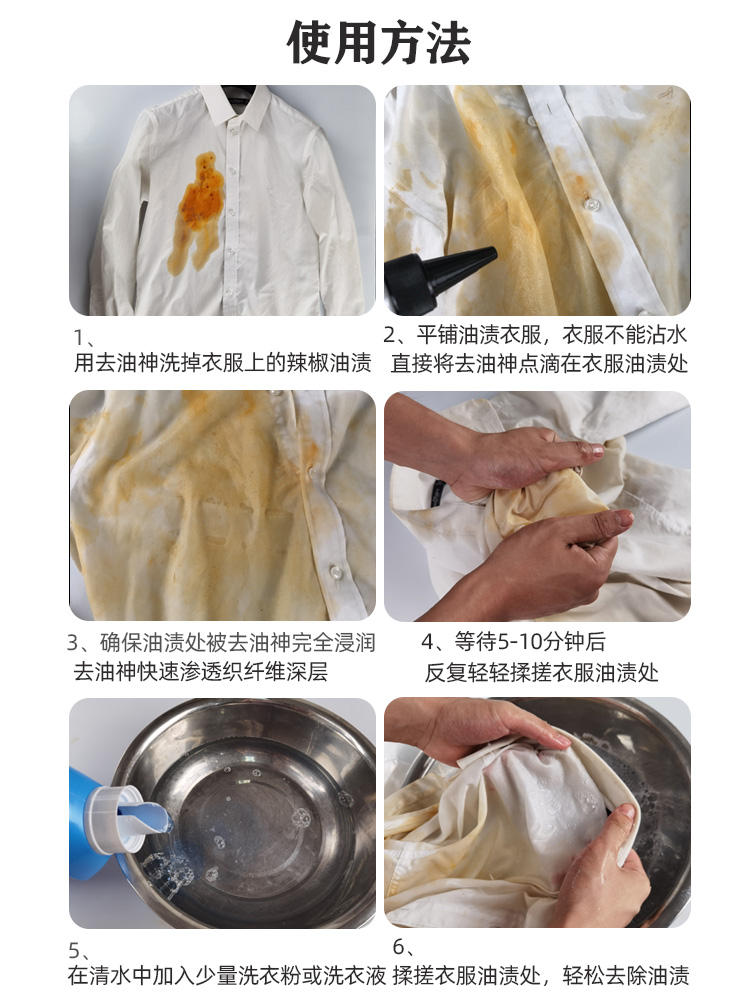 使用方法

1、
用去油神洗掉衣服上的辣椒油渍

2、平铺油渍衣服，衣服不能沾水
直接将去油神点滴在衣服油渍处

3、确保油渍处被去油神完全浸润
去油神快速渗透织纤维深层

4、等待5-10分钟后
反复轻轻揉搓衣服油渍处

5、
在清水中加入少量洗衣粉或洗衣液

6、
揉搓衣服油渍处，轻松去除油渍