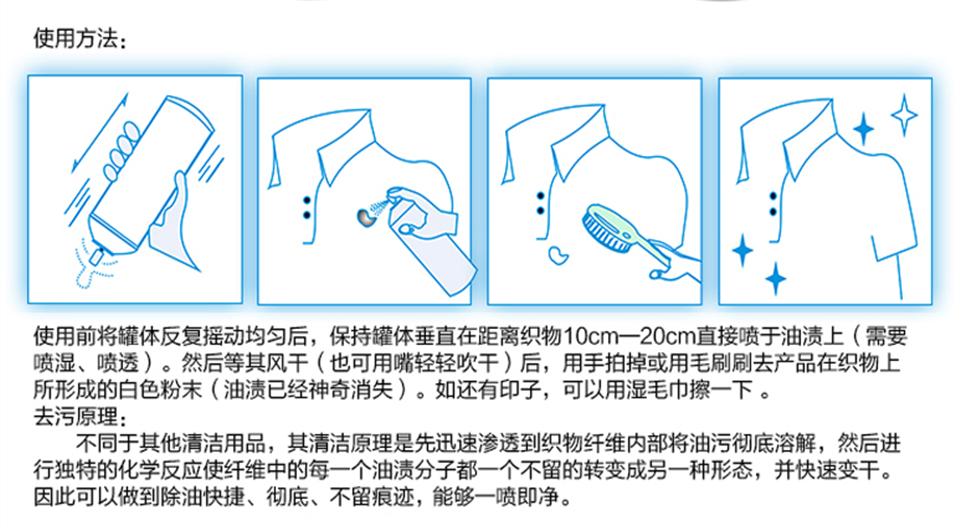 使用方法：

使用前将罐体反复摇动均匀后，保持罐体垂直在距离织物10cm—20cm直接喷于油渍上（需要喷湿、喷透）。然后等其风干（也可用嘴轻轻吹干）后，用手拍掉或用毛刷刷去产品在织物上所形成的白色粉末（油渍已经神奇消失）。如还有印子，可以用湿毛巾擦一下 。
去污原理：
不同于其他清洁用品，其清洁原理是先迅速渗透到织物纤维内部将油污彻底溶解，然后进行独特的化学反应使纤维中的每一个油渍分子都一个不留的转变成另一种形态，并快速变干。因此可以做到除油快捷、彻底、不留痕迹，能够一喷即净。